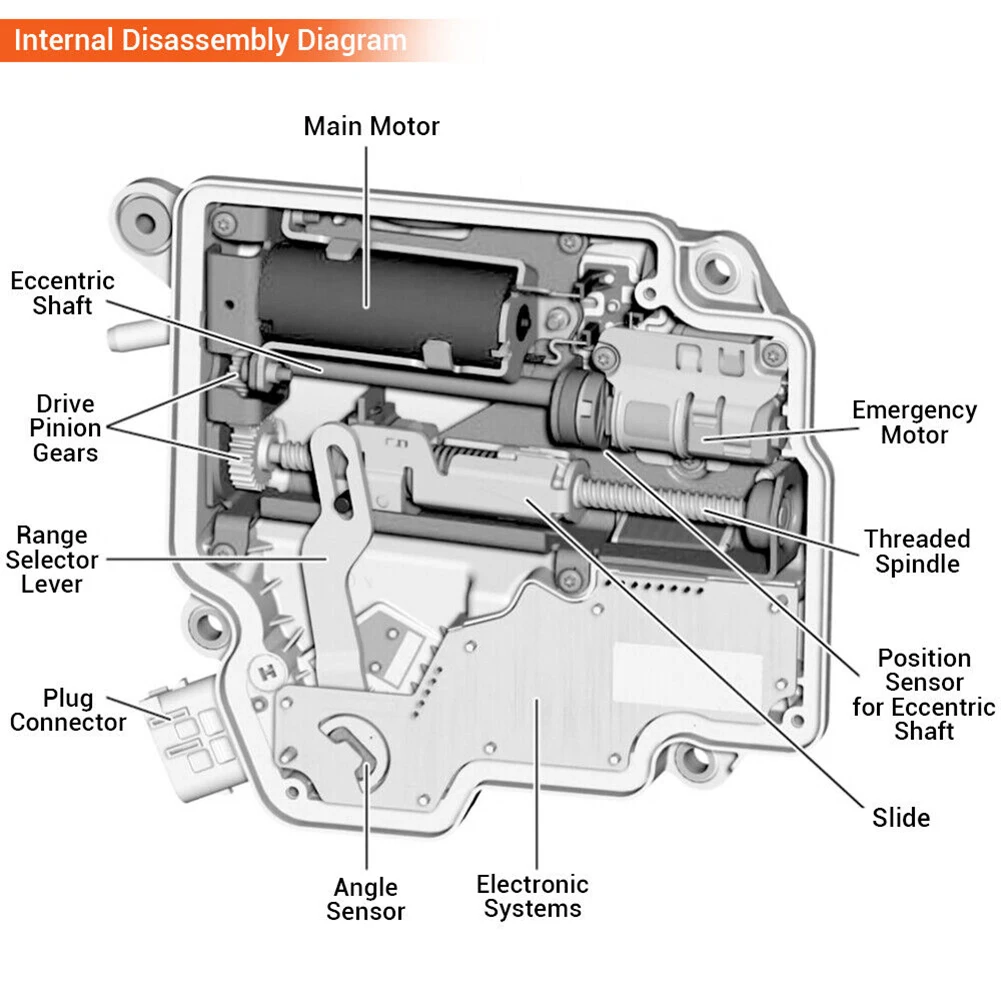 Internal Disassembly Diagram

Main Motor

Eccentric Shaft

Drive Pinion Gears

Range Selector Lever

Plug Connector

Emergency Motor

Threaded Spindle

Position Sensor for Eccentric Shaft

Slide

Angle Sensor

Electronic Systems