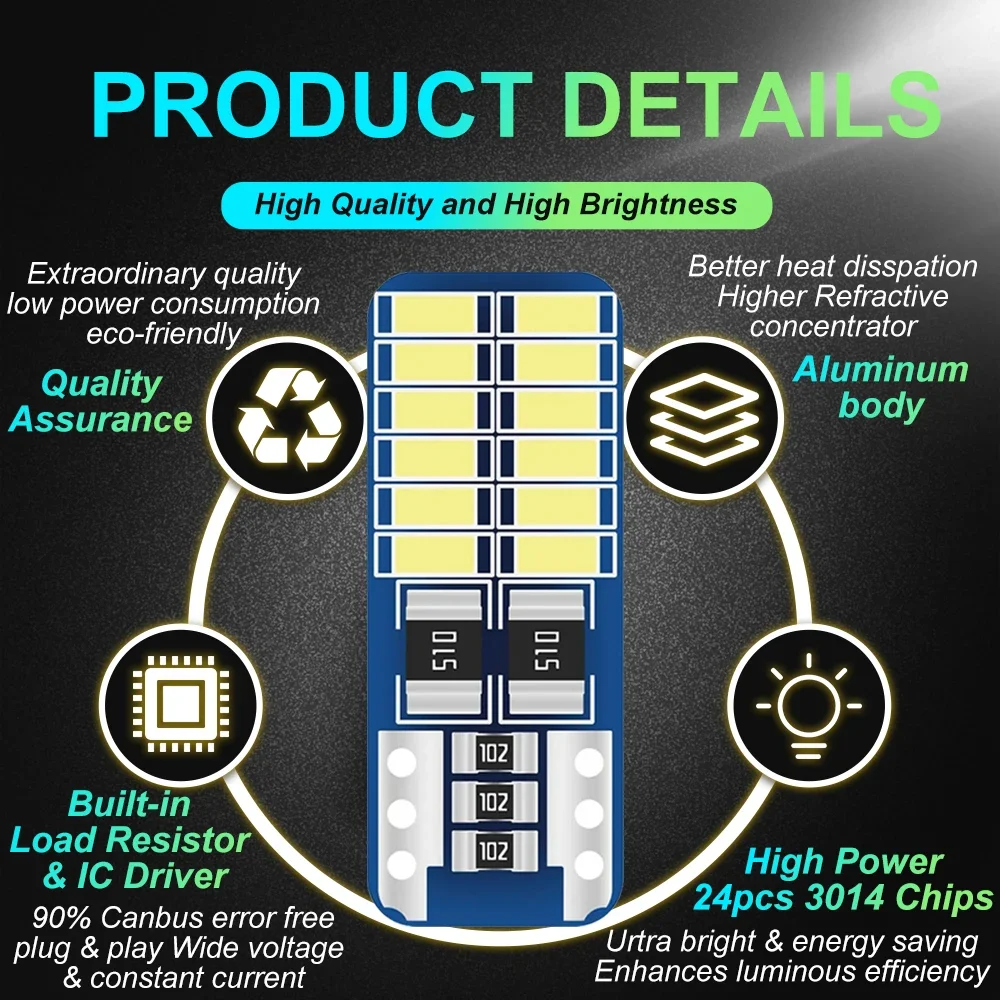 PRODUCT DETAILS

High Quality and High Brightness

Extraordinary quality
low power consumption
eco-friendly

Quality Assurance

Better heat disspation
Higher Refractive
concentrator

Aluminum body

510

510

102

102

102

Built-in Load Resistor & IC Driver

90% Canbus error free plug & play Wide voltage & constant current

High Power 24pcs 3014 Chips

Urtra bright & energy saving
Enhances luminous efficiency