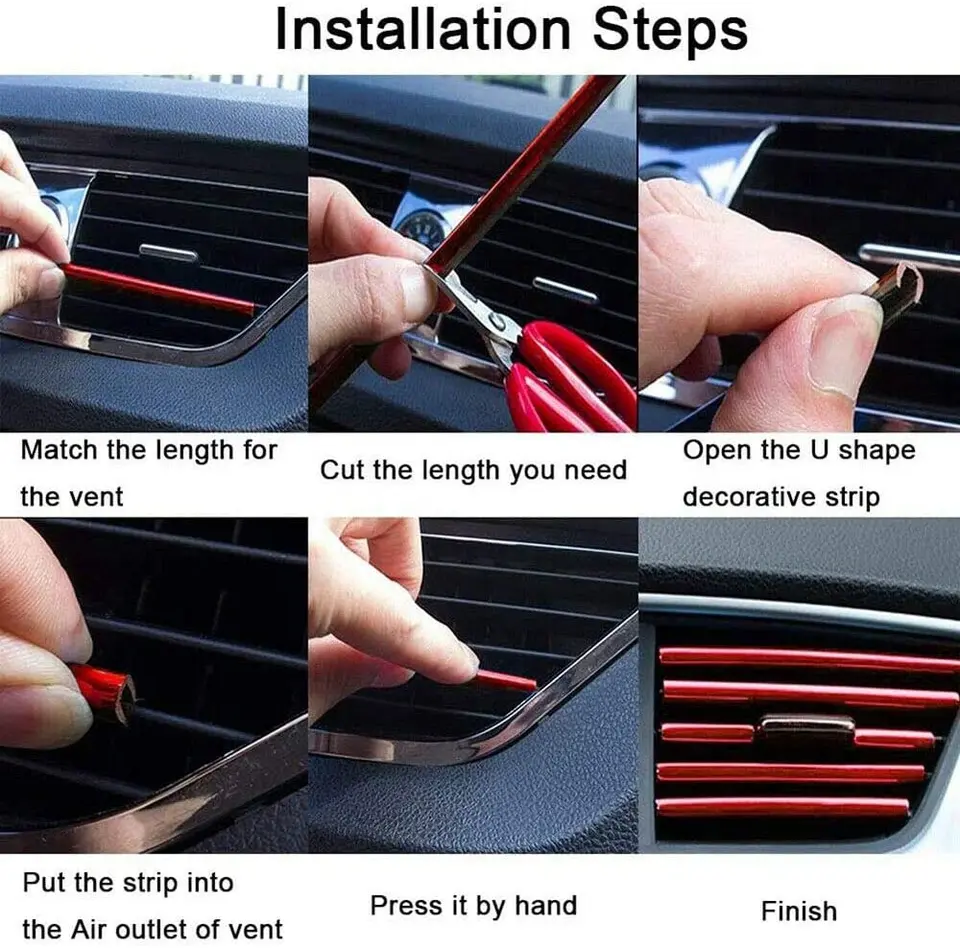 Installation Steps

Match the length for the vent

Cut the length you need

Open the U shape decorative strip

Put the strip into the Air outlet of vent

Press it by hand

Finish