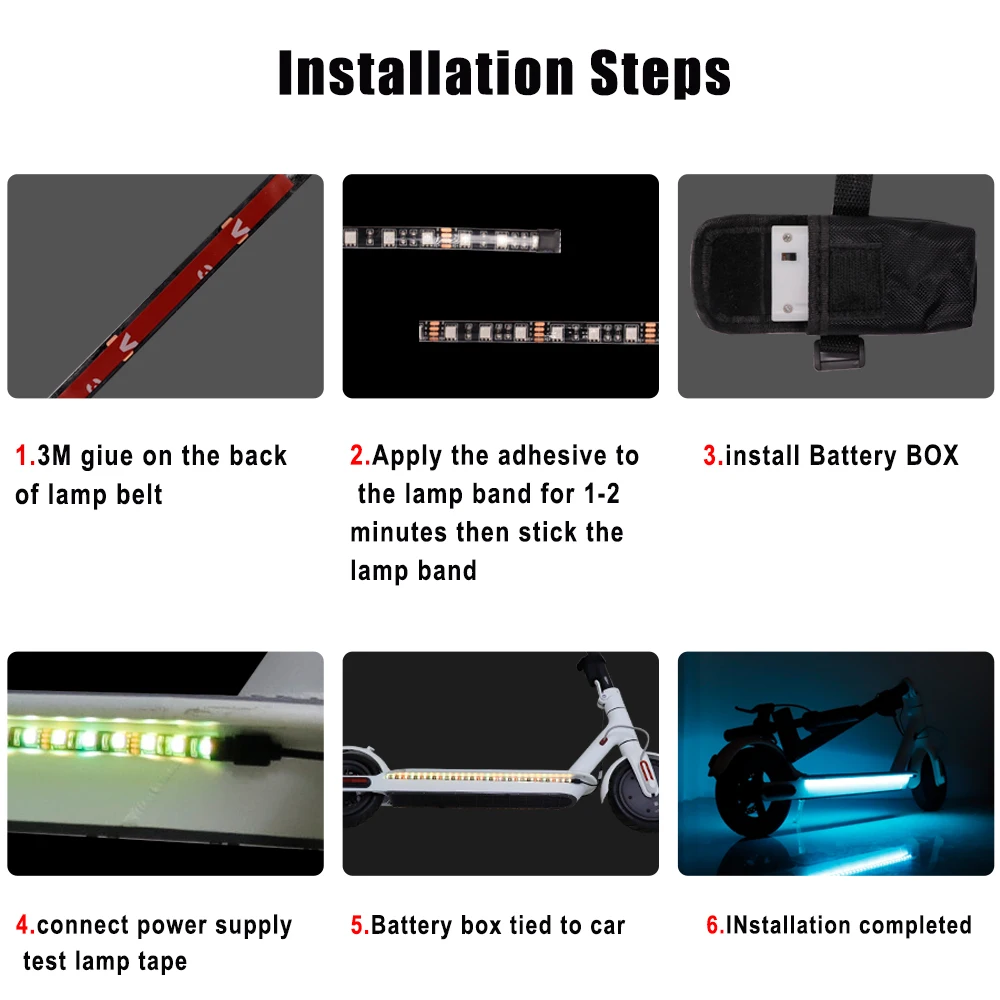 Installation Steps

1.3M giue on the back of lamp belt

2.Apply the adhesive to the lamp band for 1-2 minutes then stick the lamp band

3.install Battery BOX

4.connect power supply test lamp tape

5.Battery box tied to car

6.INstallation completed