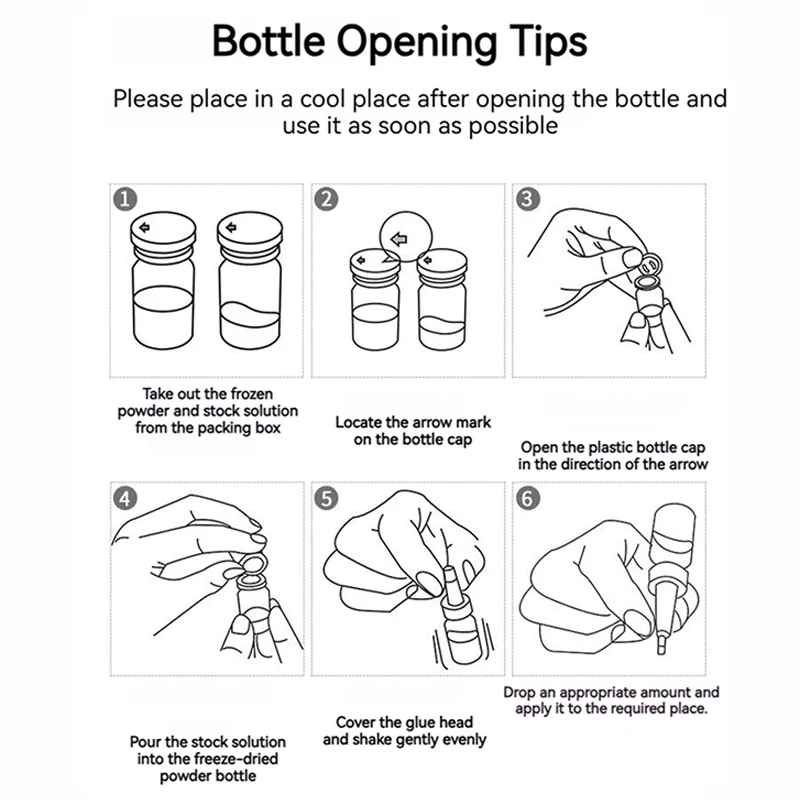 Bottle Opening Tips

Please place in a cool place after opening the bottle and use it as soon as possible

1

Take out the frozen powder and stock solution from the packing box

2

Locate the arrow mark on the bottle cap

3

Open the plastic bottle cap in the direction of the arrow

4

Pour the stock solution into the freeze-dried powder bottle

5

Cover the glue head and shake gently evenly

6

Drop an appropriate amount and apply it to the required place.