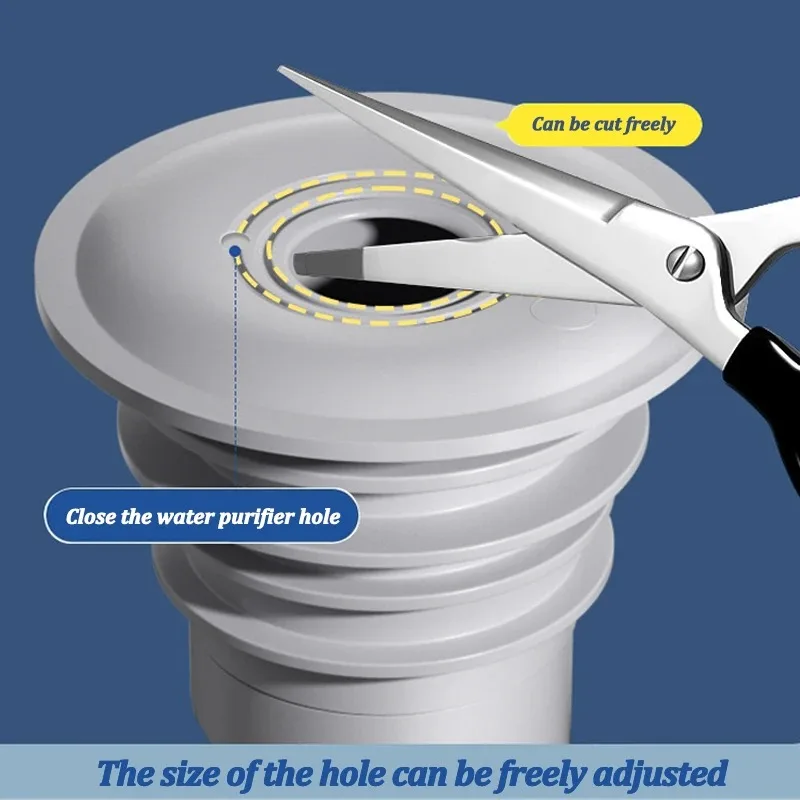 Can be cut freely

Close the water purifier hole

The size of the hole can be freely adjusted