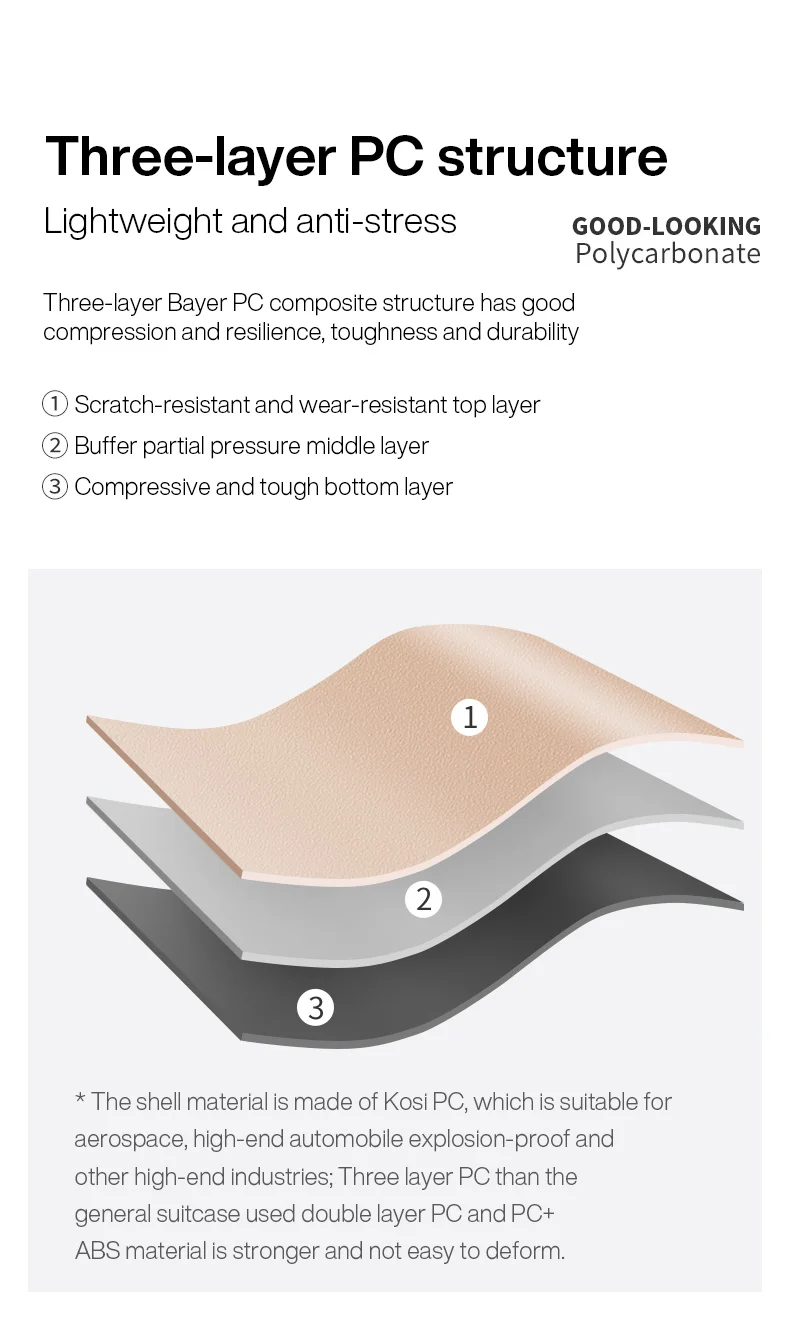 Three-layer PC structure

Lightweight and anti-stress

GOOD-LOOKING
Polycarbonate

Three-layer Bayer PC composite structure has good compression and resilience, toughness and durability

① Scratch-resistant and wear-resistant top layer
② Buffer partial pressure middle layer
③ Compressive and tough bottom layer

1

2

3

* The shell material is made of Kosi PC, which is suitable for aerospace, high-end automobile explosion-proof and other high-end industries; Three layer PC than the general suitcase used double layer PC and PC+ ABS material is stronger and not easy to deform.