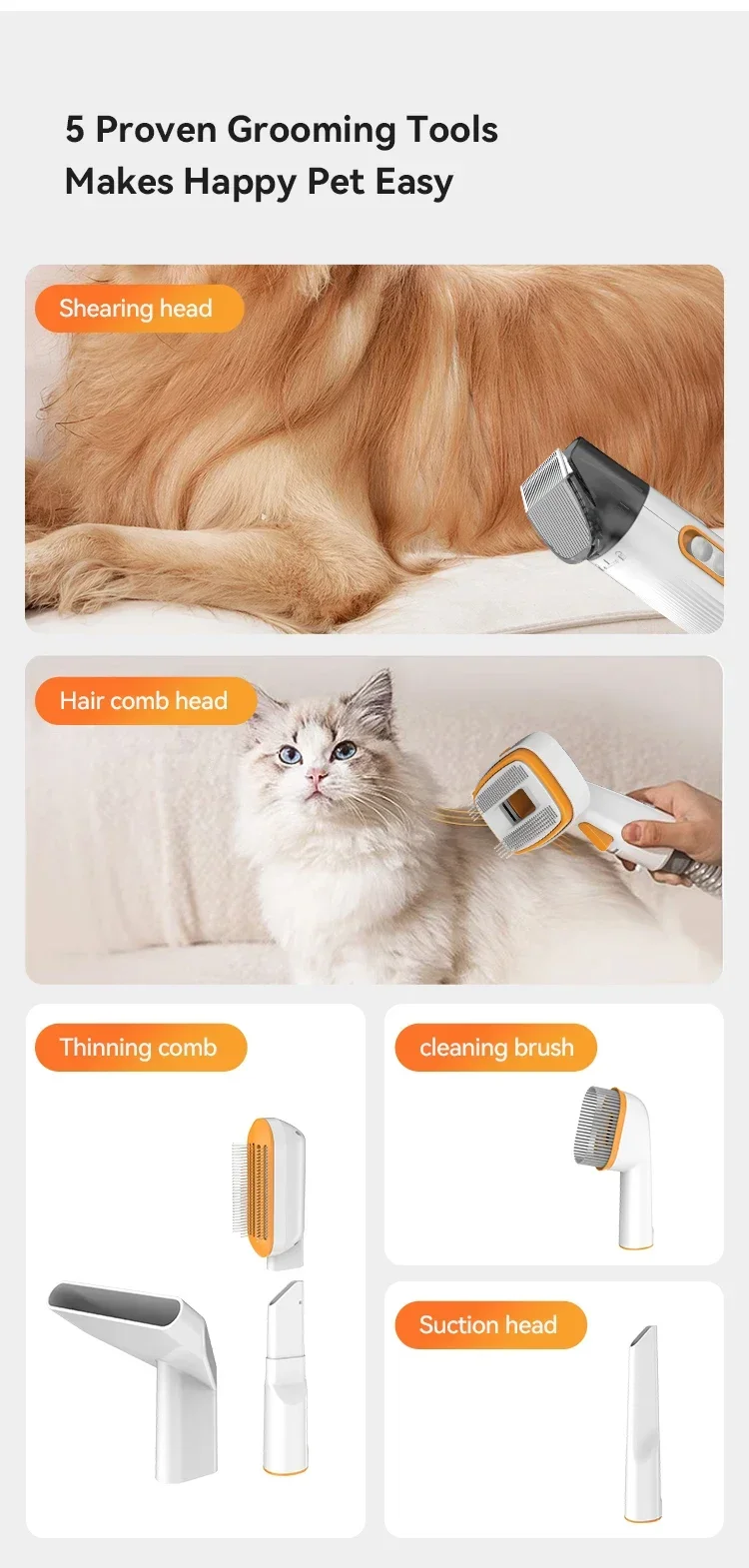 5 Proven Grooming Tools
Makes Happy Pet Easy

Shearing head

Hair comb head

Thinning comb

cleaning brush

Suction head