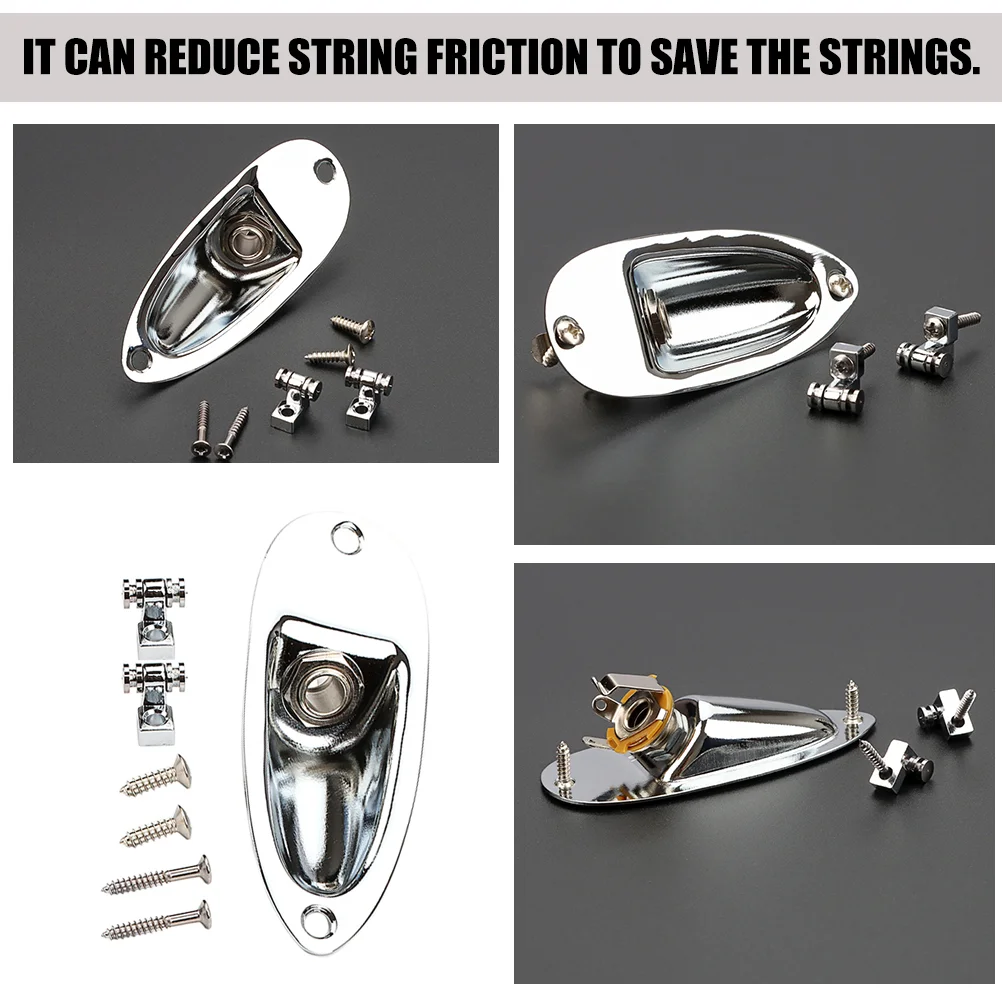 IT CAN REDUCE STRING FRICTION TO SAVE THE STRINGS.