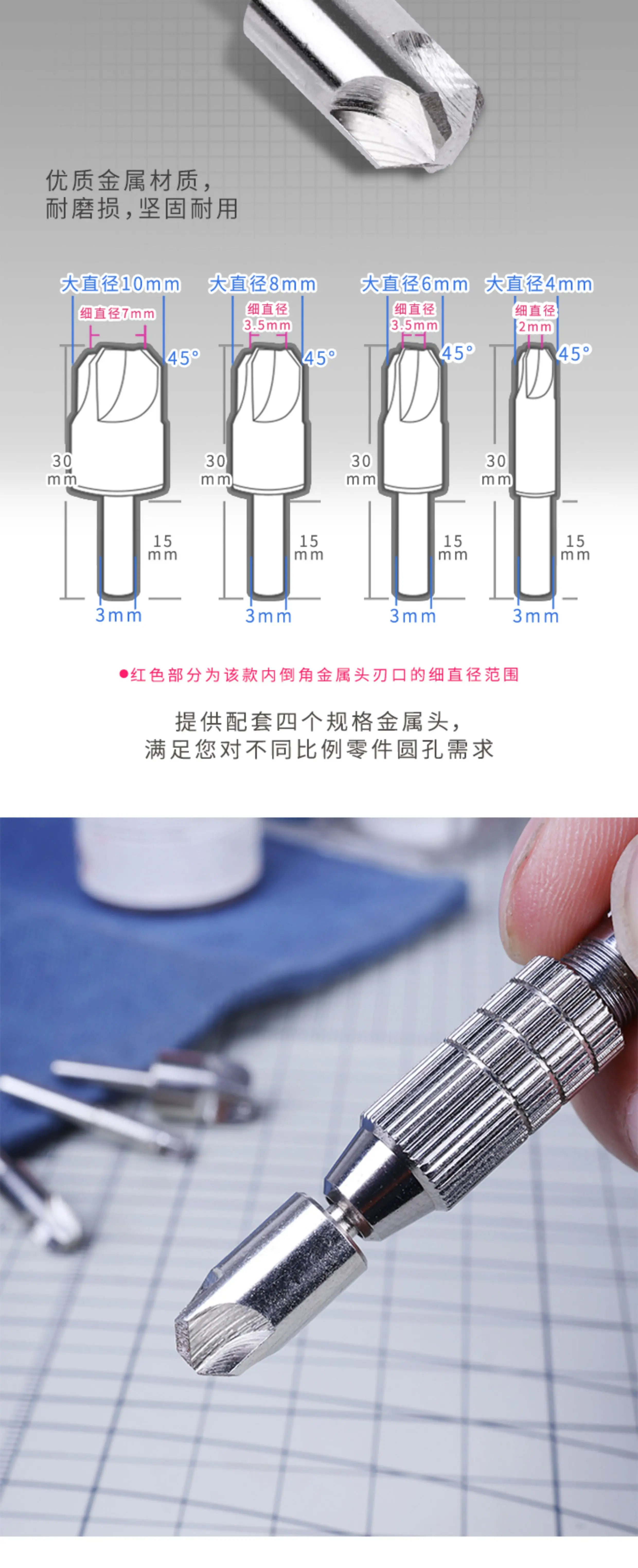 优质金属材质，
耐磨损，坚固耐用

大直径10mm
细直径7mm
45°
30 mm
15 mm
3mm

大直径8mm
细直径 3.5mm
45°
30 mm
15 mm
3mm

大直径6mm
细直径 3.5mm
45°
30 mm
15 mm
3mm

大直径4mm
细直径 2mm
45°
30 mm
15 mm
3mm

●红色部分为该款内倒角金属头刃口的细直径范围

提供配套四个规格金属头，
满足您对不同比例零件圆孔需求