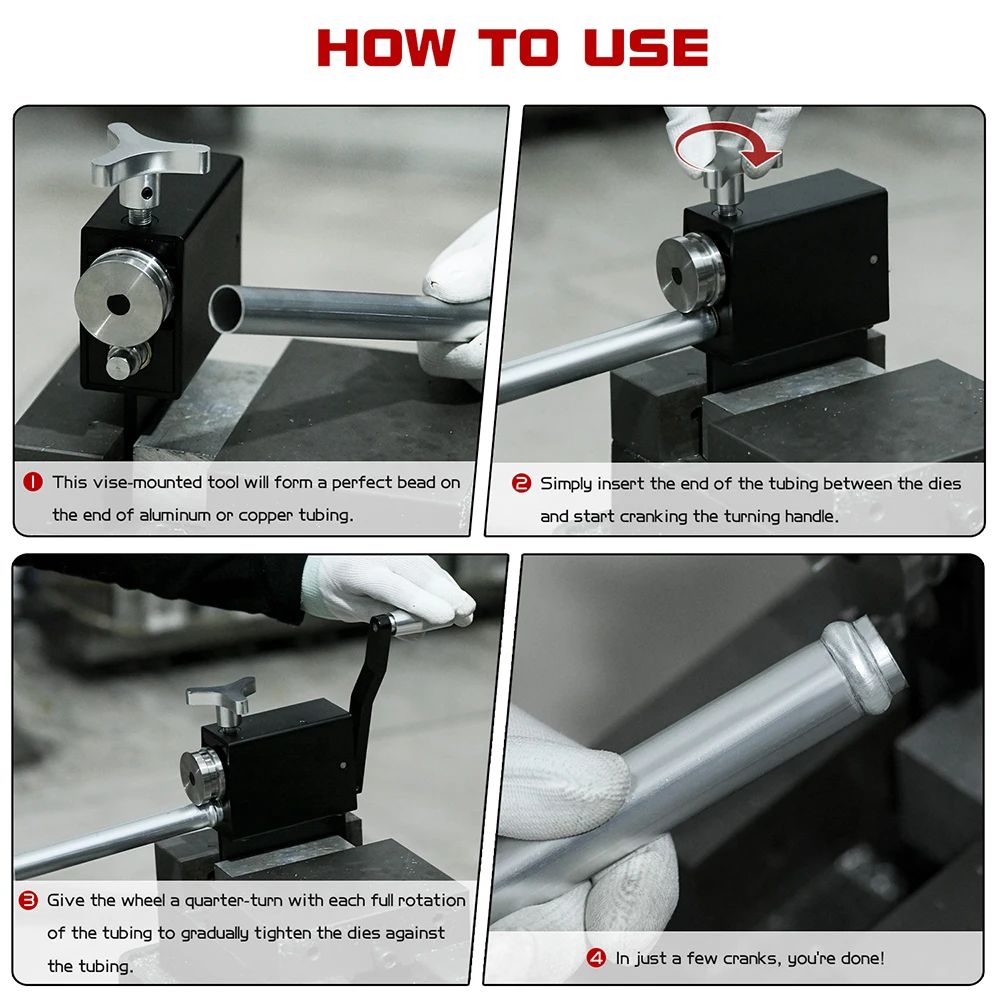 HOW TO USE

1 This vise-mounted tool will form a perfect bead on the end of aluminum or copper tubing.

2 Simply insert the end of the tubing between the dies and start cranking the turning handle.

3 Give the wheel a quarter-turn with each full rotation of the tubing to gradually tighten the dies against the tubing.

4 In just a few cranks, you're done!