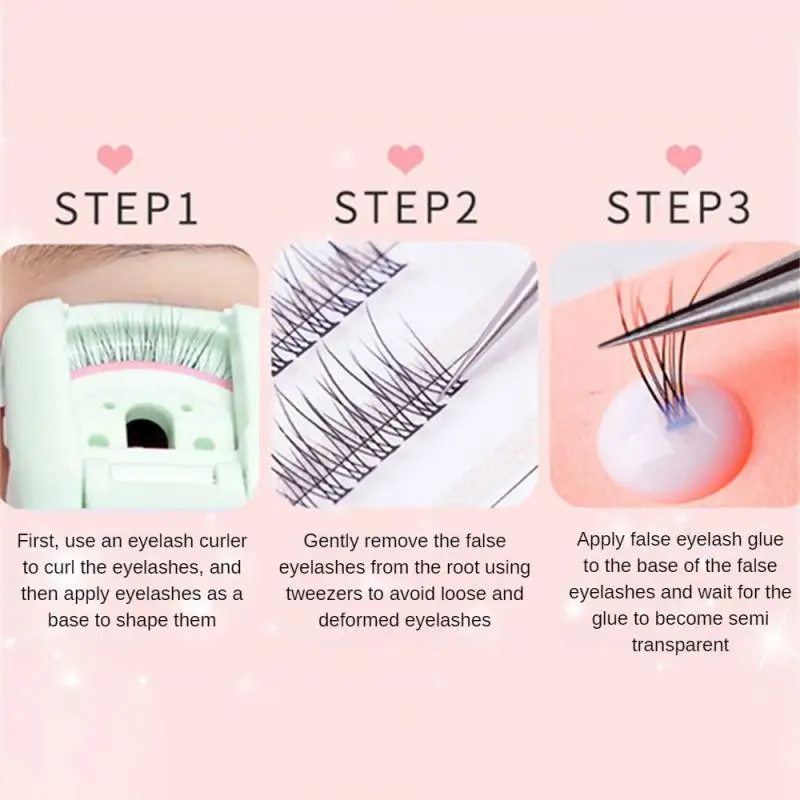 STEP1

First, use an eyelash curler to curl the eyelashes, and then apply eyelashes as a base to shape them

STEP2

Gently remove the false eyelashes from the root using tweezers to avoid loose and deformed eyelashes

STEP3

Apply false eyelash glue to the base of the false eyelashes and wait for the glue to become semi transparent