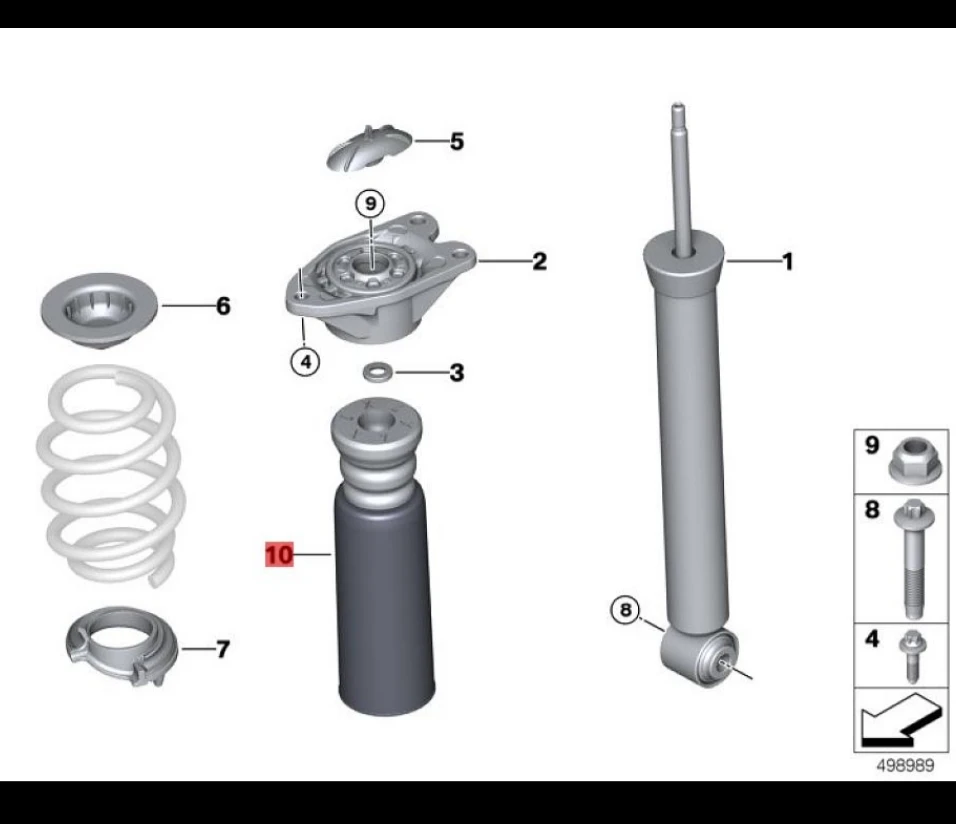 5
9
2
1
6
4
3
10
7
8
9
8
4
498989