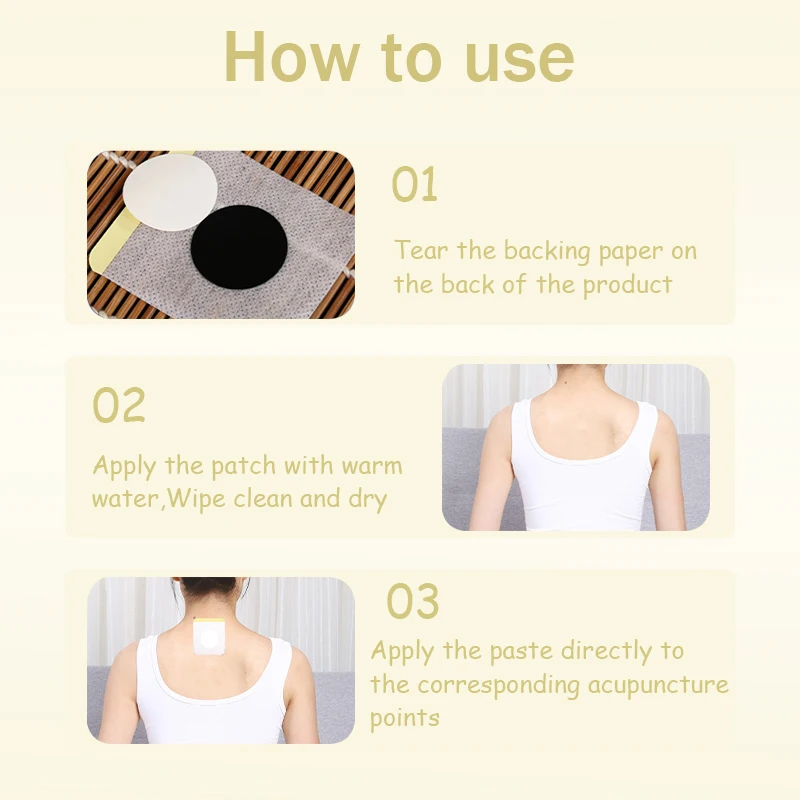 How to use

01

Tear the backing paper on the back of the product

02

Apply the patch with warm water,Wipe clean and dry

03

Apply the paste directly to the corresponding acupuncture points