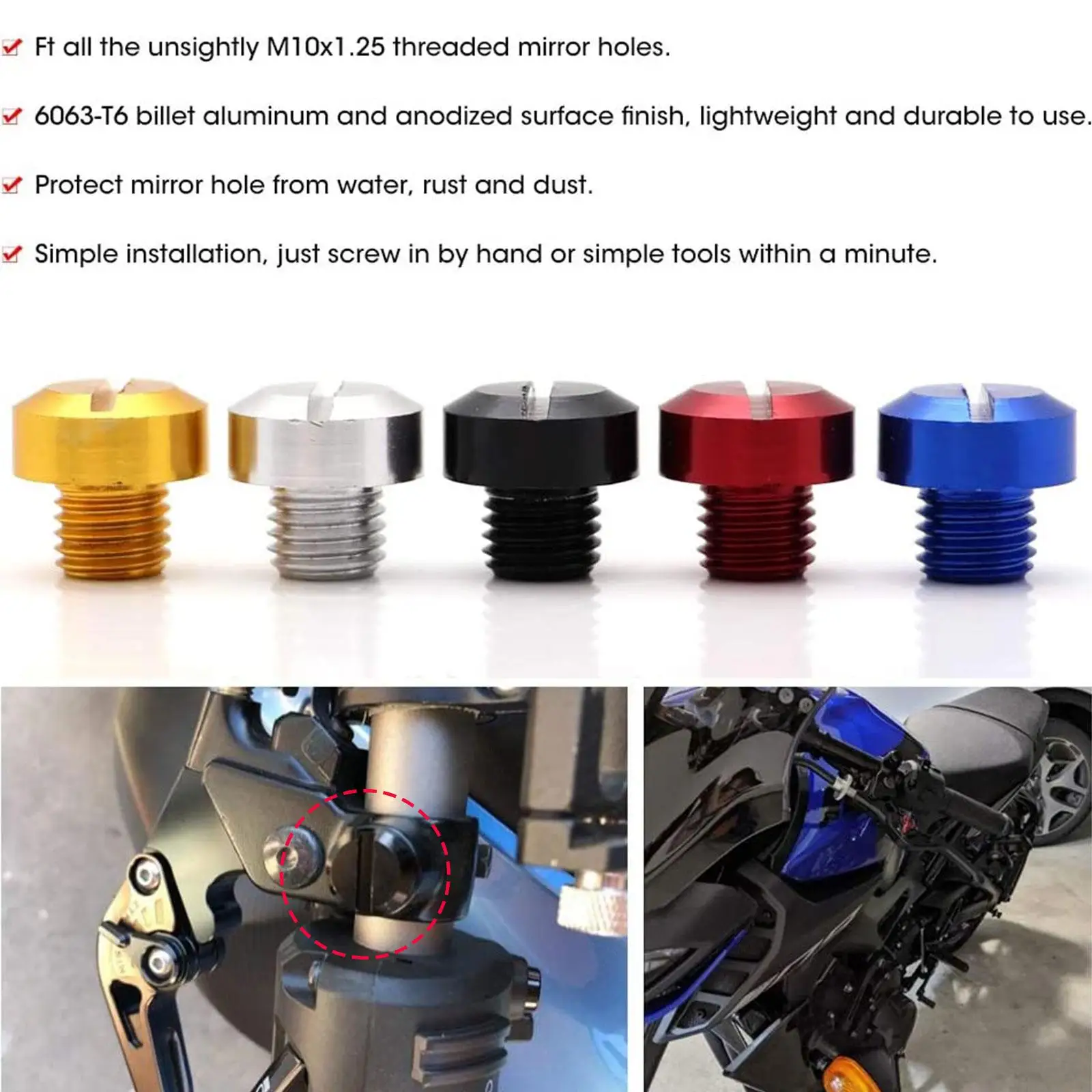 Ft all the unsightly M10x1.25 threaded mirror holes.

6063-T6 billet aluminum and anodized surface finish, lightweight and durable to use.

Protect mirror hole from water, rust and dust.

Simple installation, just screw in by hand or simple tools within a minute.