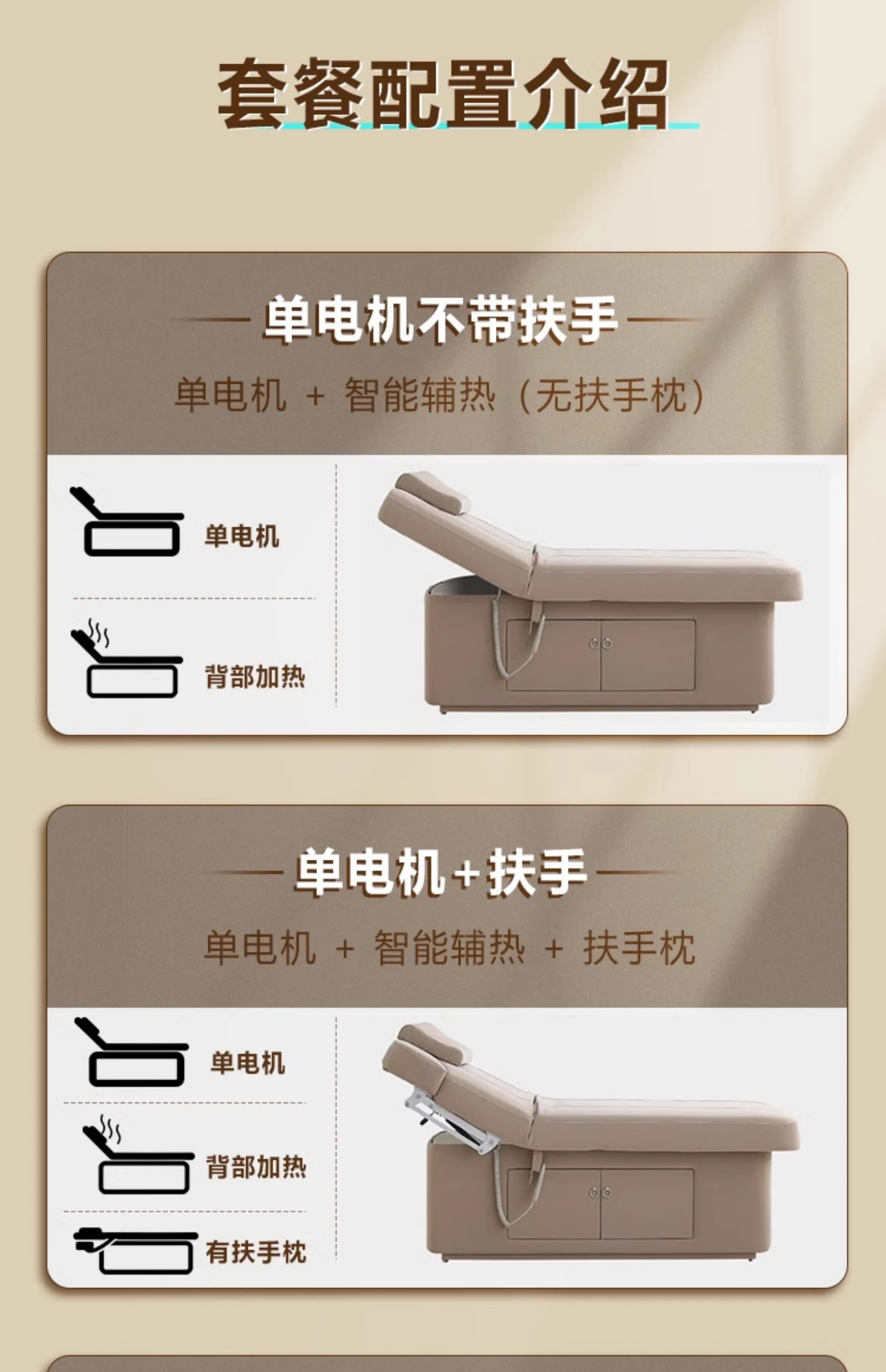 套餐配置介绍

单电机不带扶手

单电机 + 智能辅热（无扶手枕）

单电机

背部加热

单电机+扶手

单电机 + 智能辅热 + 扶手枕

单电机

背部加热

有扶手枕