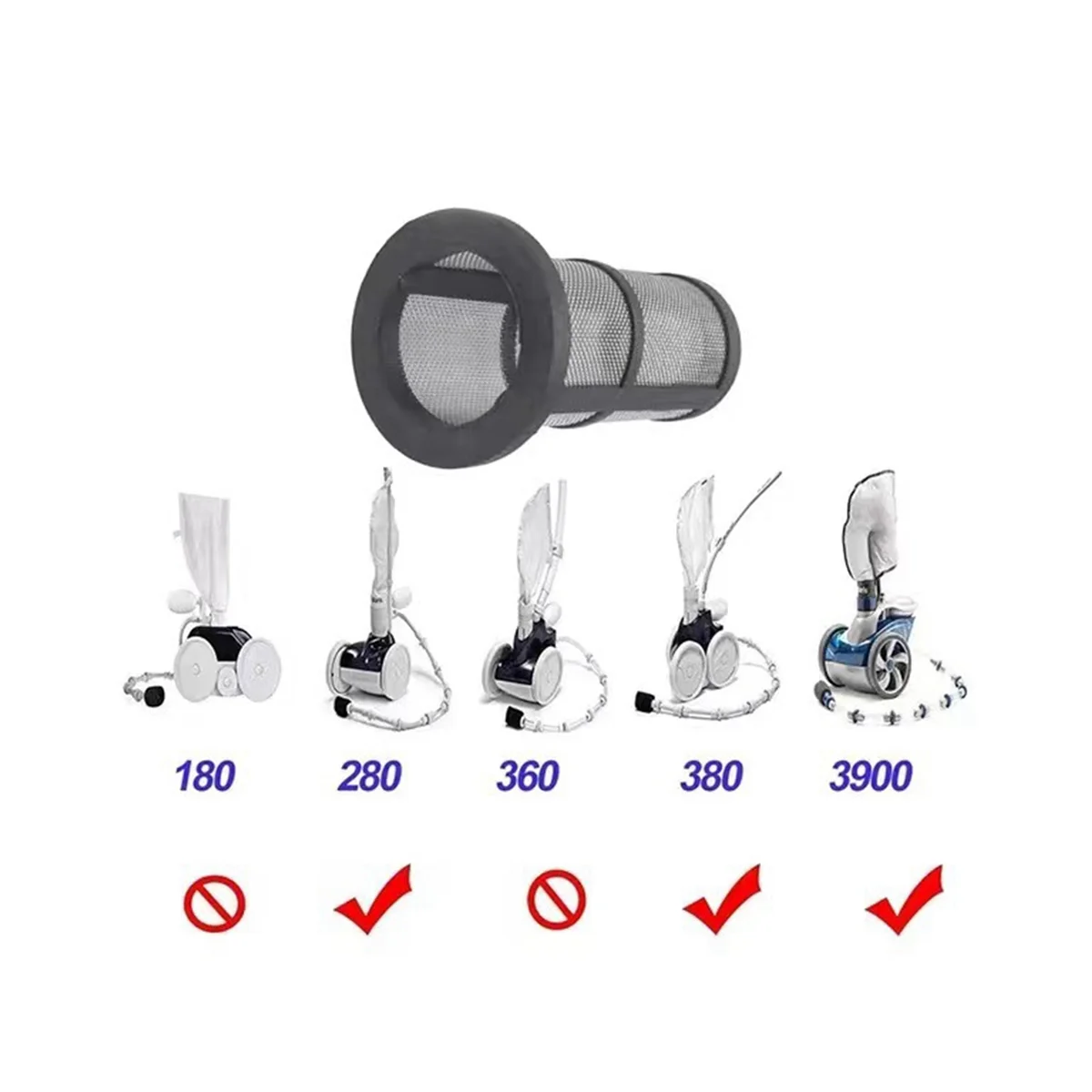 180 280 360 380 3900