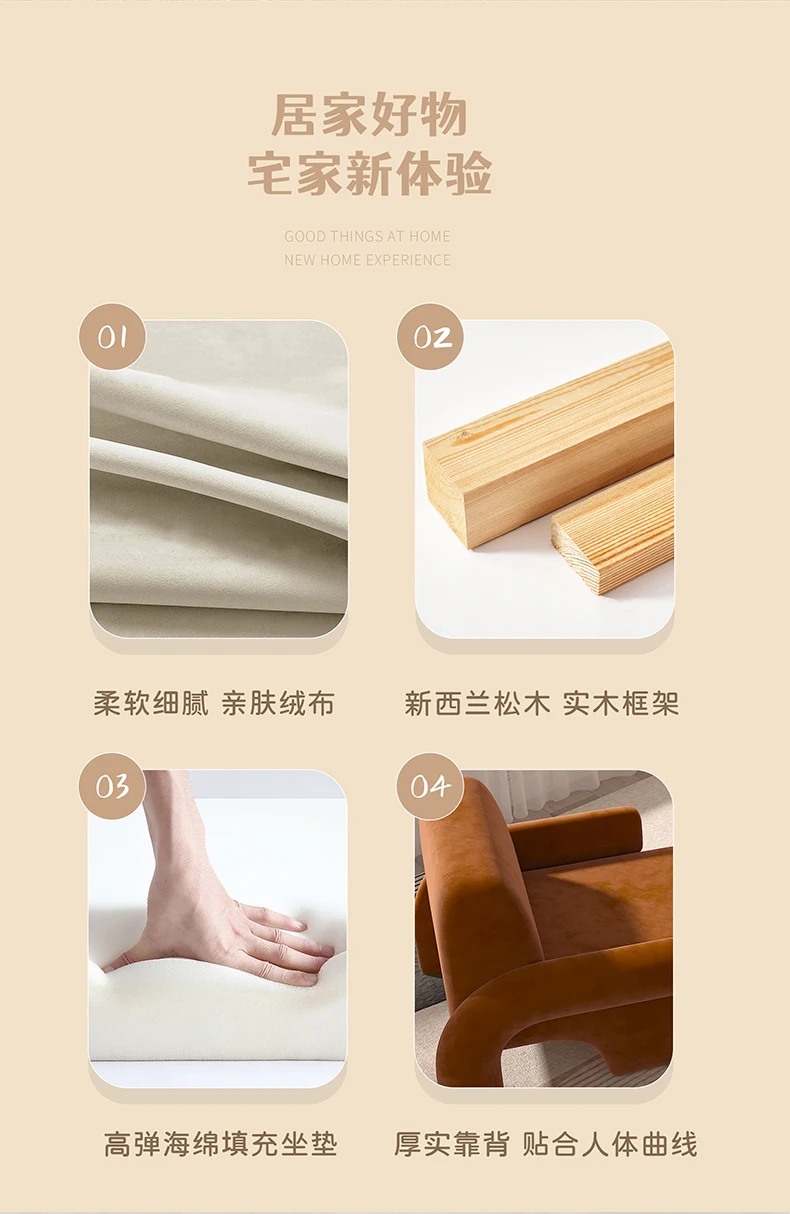 居家好物
宅家新体验

GOOD THINGS AT HOME
NEW HOME EXPERIENCE

01

柔软细腻 亲肤绒布

02

新西兰松木 实木框架

03

高弹海绵填充坐垫

04

厚实靠背 贴合人体曲线