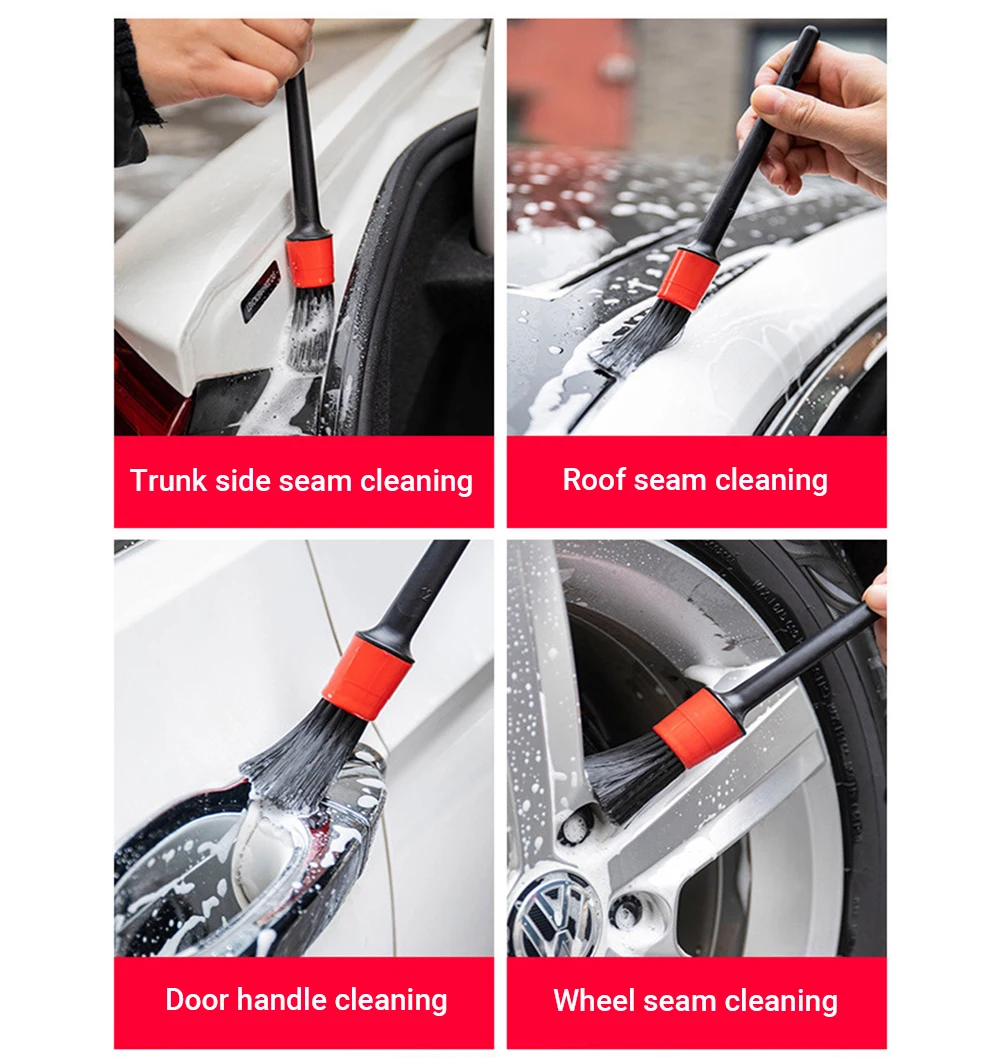 Trunk side seam cleaning

Roof seam cleaning

Door handle cleaning

Wheel seam cleaning