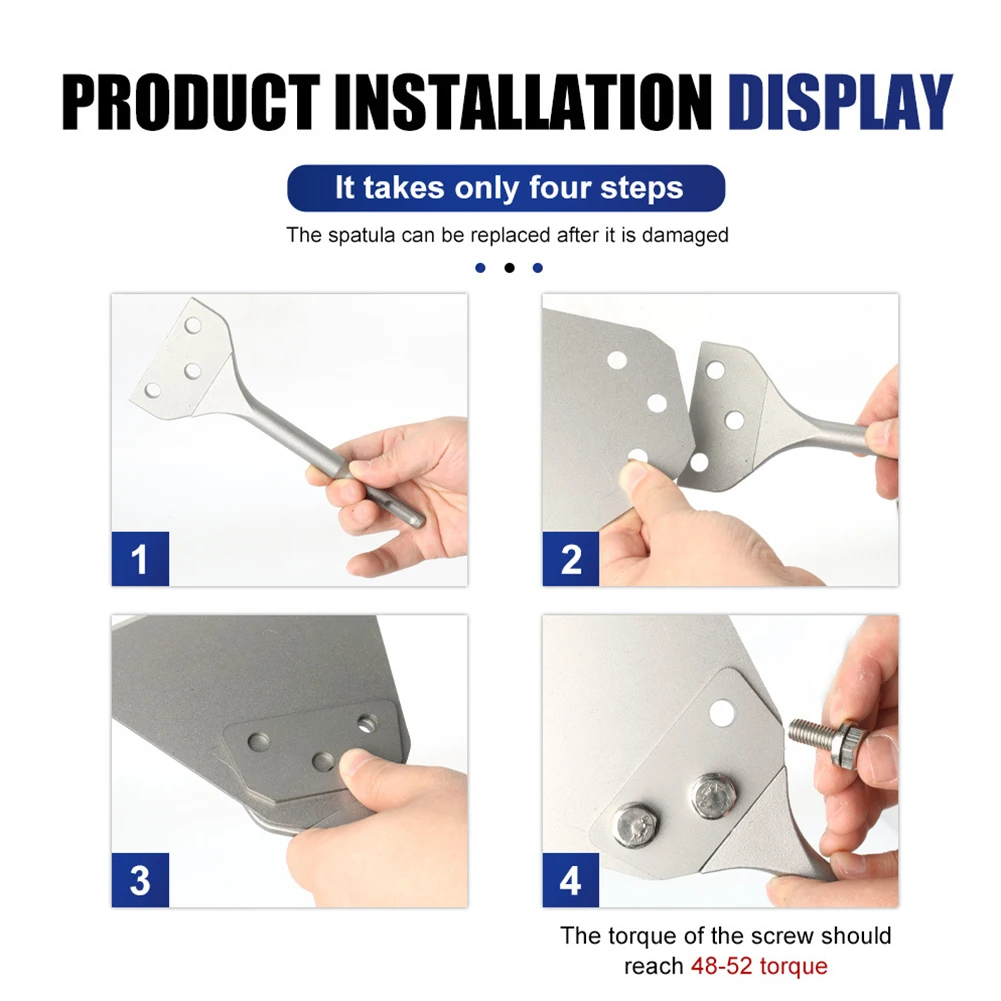 PRODUCT INSTALLATION DISPLAY

It takes only four steps

The spatula can be replaced after it is damaged

1

2

3

4

The torque of the screw should reach 48-52 torque