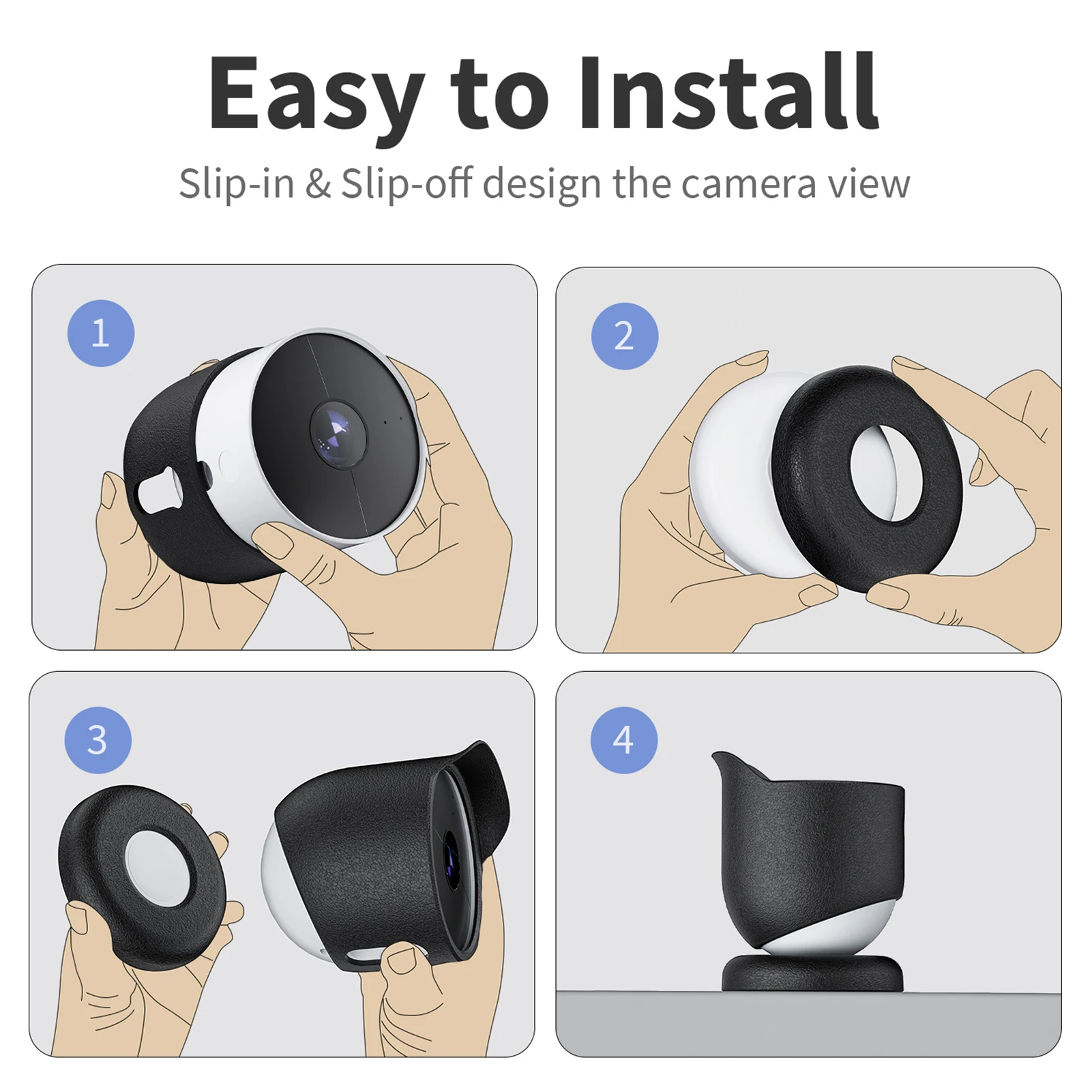 Easy to Install

Slip-in & Slip-off design the camera view

1

2

3

4