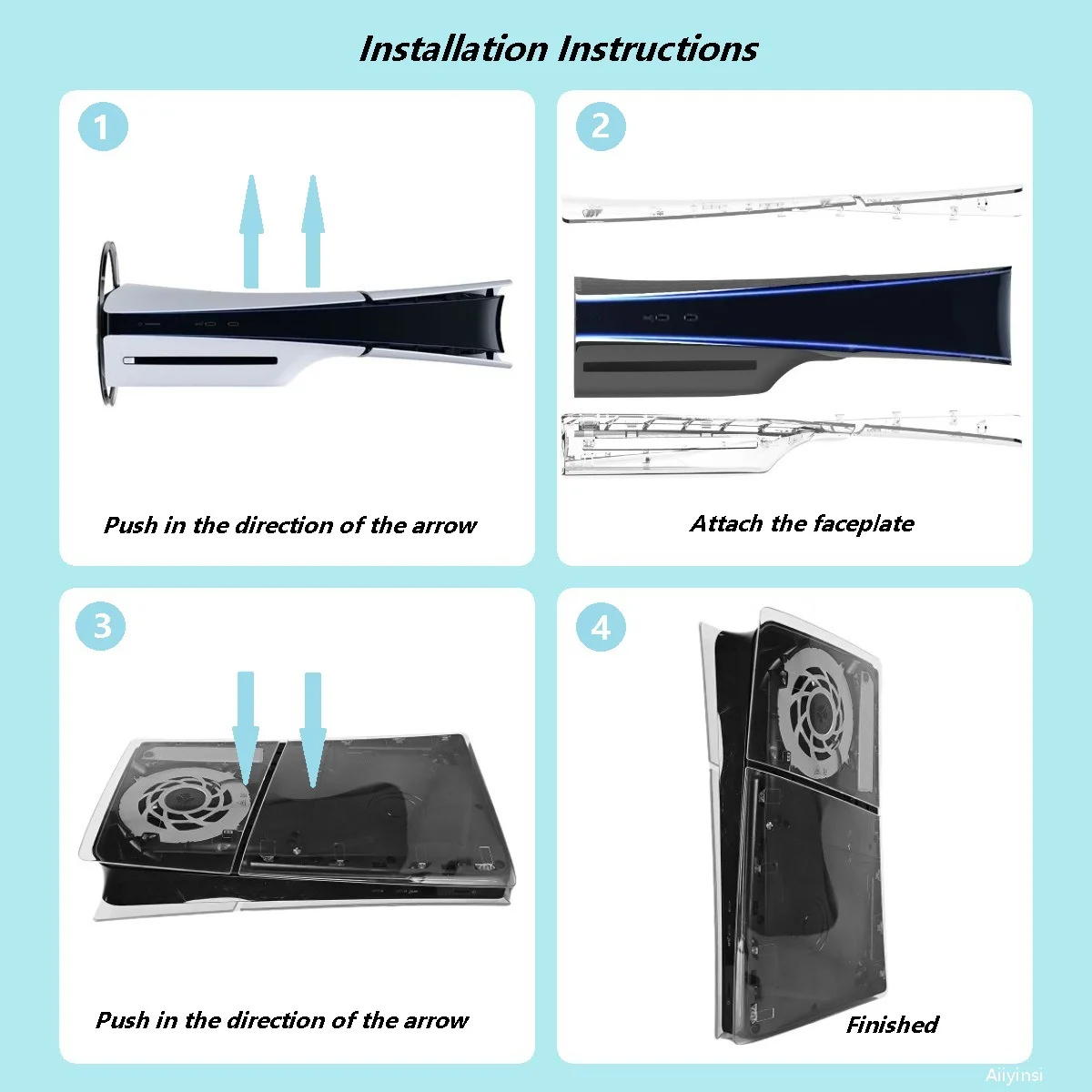 Installation Instructions

1

Push in the direction of the arrow

2

Attach the faceplate

3

Push in the direction of the arrow

4

Finished

Aiiyinsi