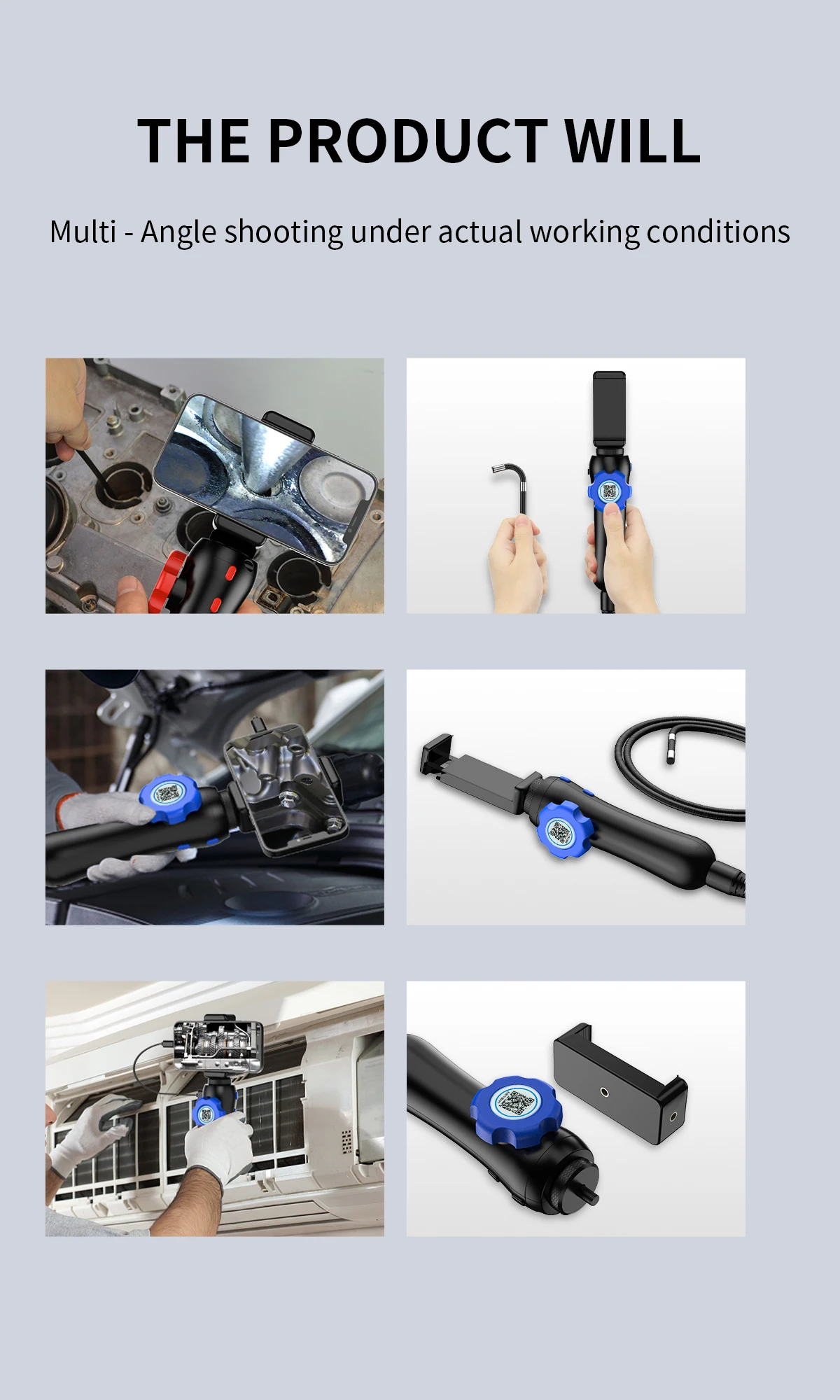 THE PRODUCT WILL

Multi - Angle shooting under actual working conditions