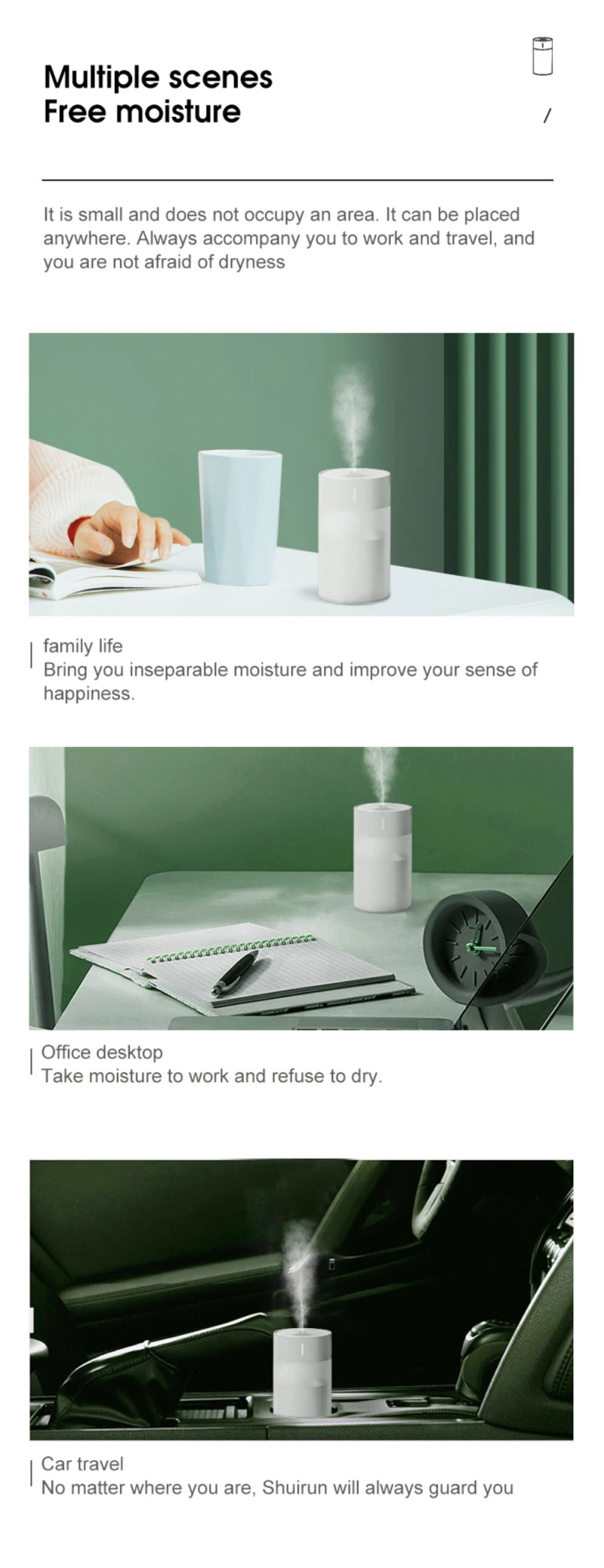 Multiple scenes
Free moisture

/

It is small and does not occupy an area. It can be placed anywhere. Always accompany you to work and travel, and you are not afraid of dryness

family life
Bring you inseparable moisture and improve your sense of happiness.

Office desktop
Take moisture to work and refuse to dry.

Car travel
No matter where you are, Shuirun will always guard you