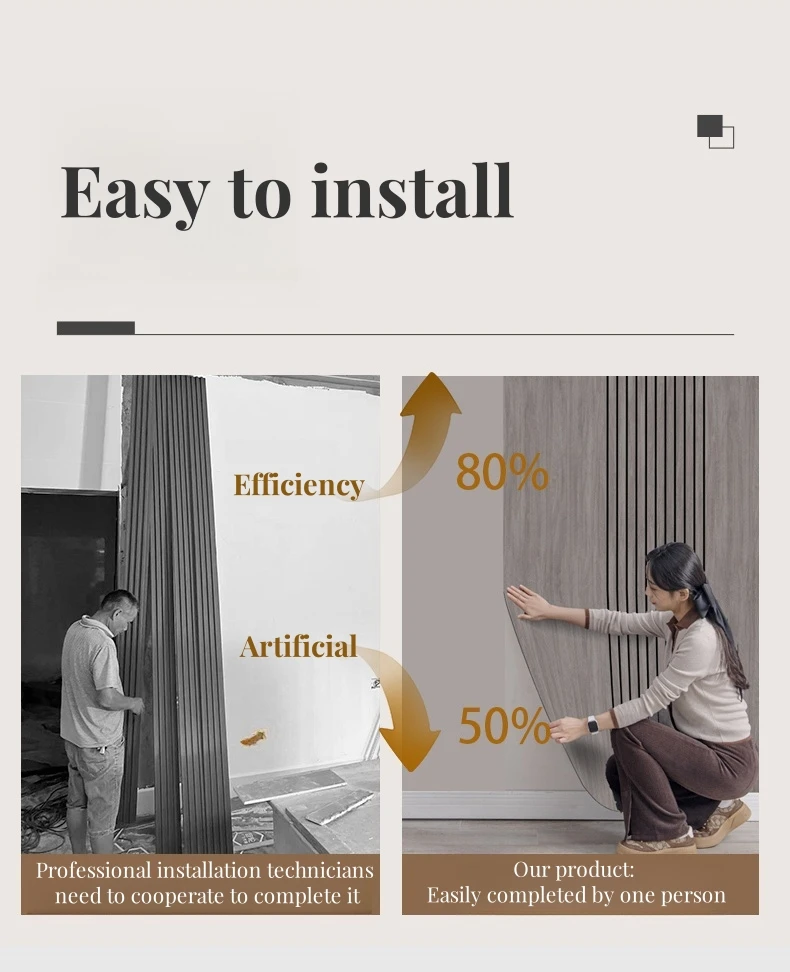 Easy to install

Efficiency

80%

Artificial

50%

Professional installation technicians need to cooperate to complete it

Our product:
Easily completed by one person