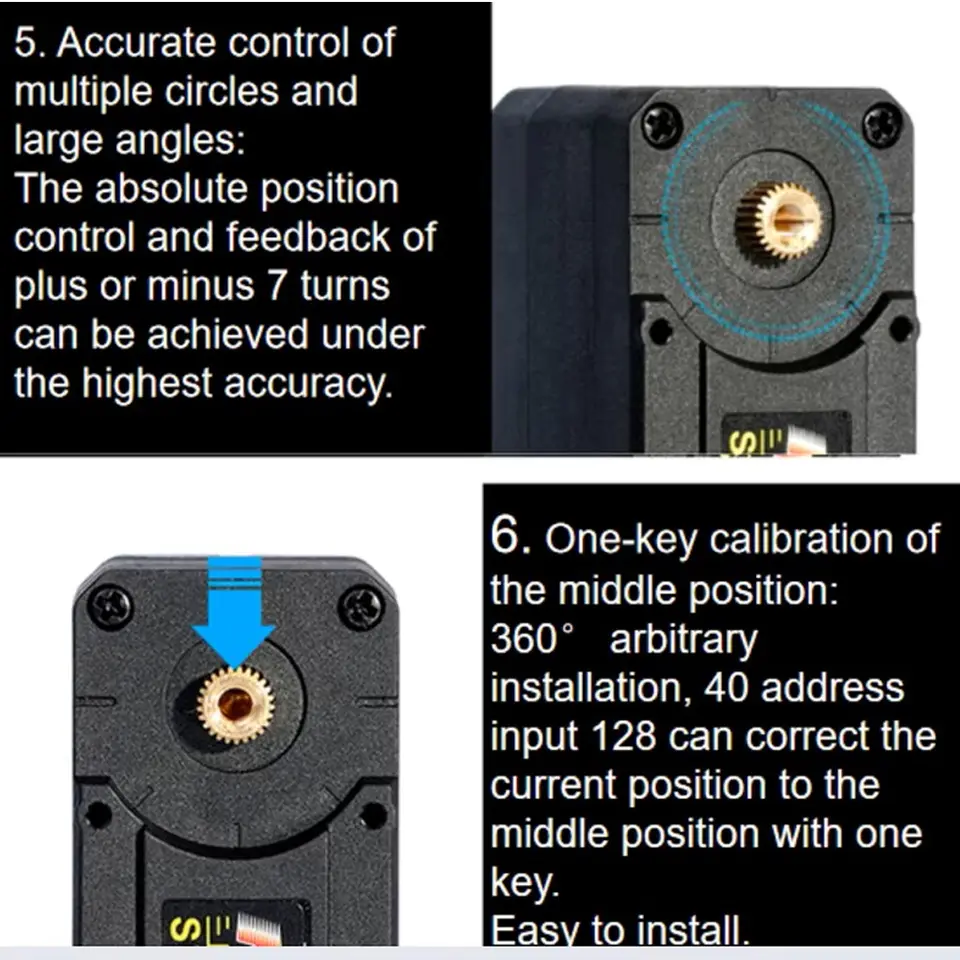 5. Accurate control of multiple circles and large angles:
The absolute position control and feedback of plus or minus 7 turns can be achieved under the highest accuracy.

6. One-key calibration of the middle position:
360° arbitrary installation, 40 address input 128 can correct the current position to the middle position with one key.
Easy to install.