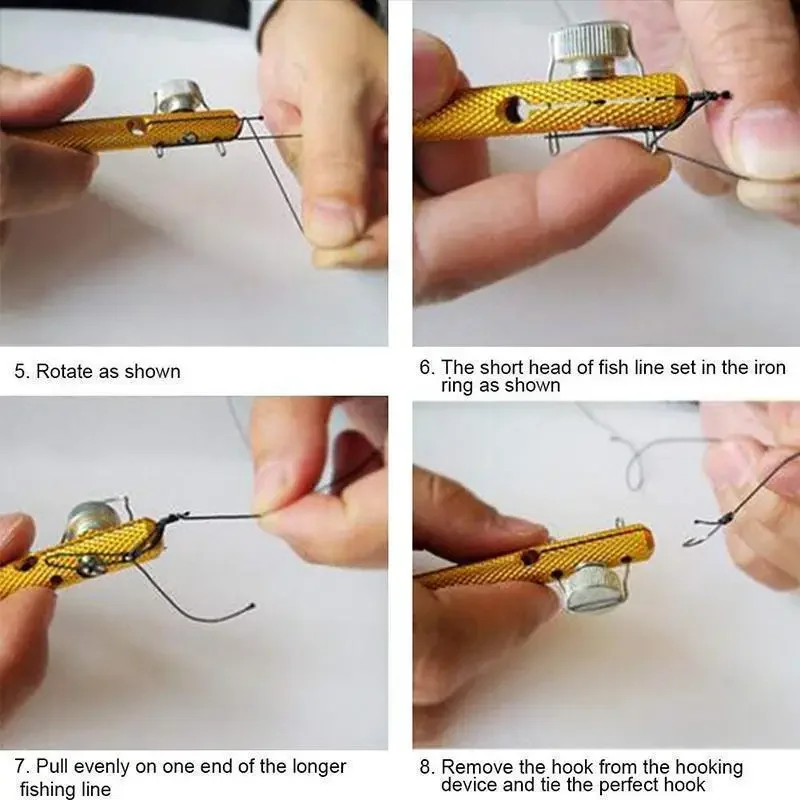 5. Rotate as shown

6. The short head of fish line set in the iron ring as shown

7. Pull evenly on one end of the longer fishing line

8. Remove the hook from the hooking device and tie the perfect hook