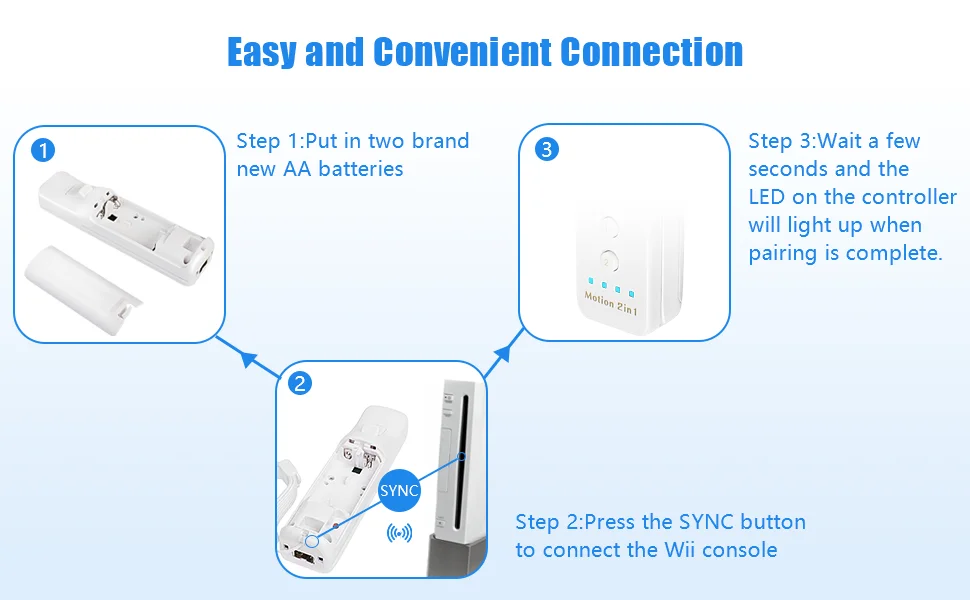 Easy and Convenient Connection

1

Step 1:Put in two brand new AA batteries

3

Motion 2in1

Step 3:Wait a few seconds and the LED on the controller will light up when pairing is complete.

2

SYNC

Step 2:Press the SYNC button to connect the Wii console