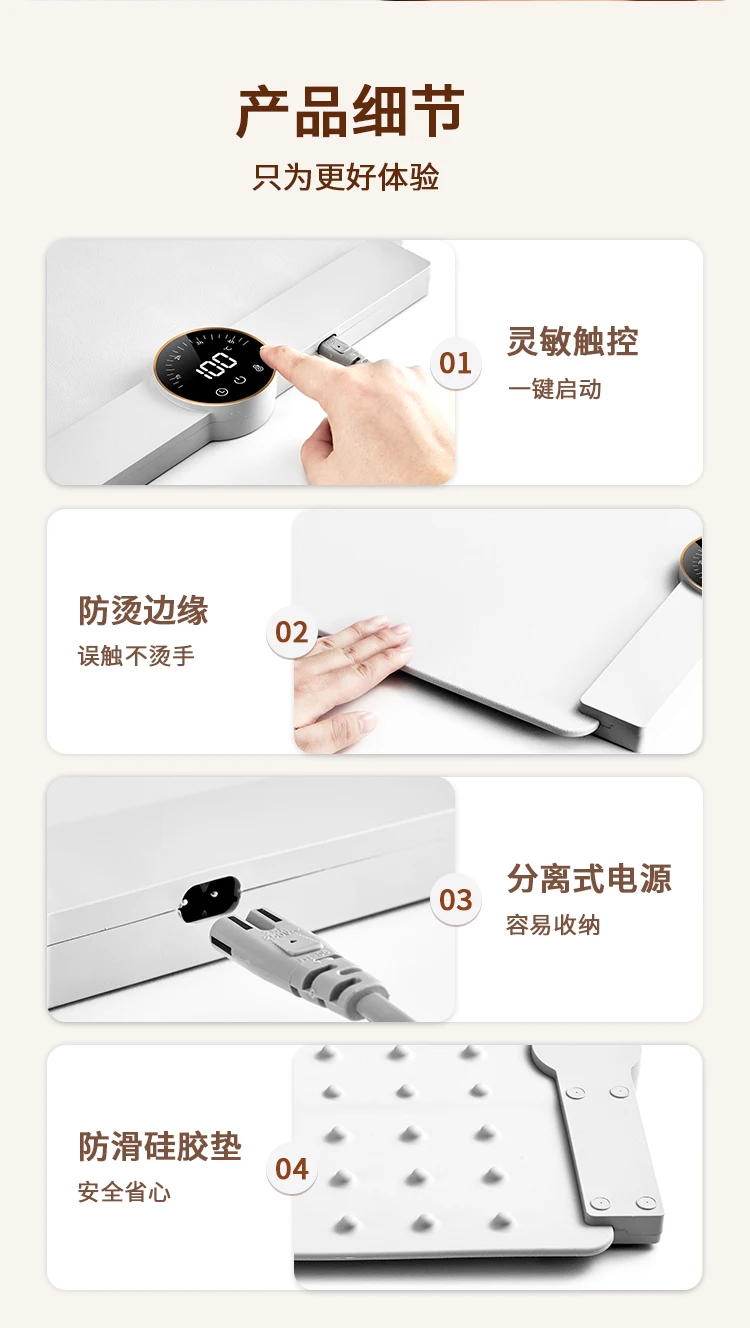 产品细节
只为更好体验

100

01
灵敏触控
一键启动

防烫边缘
误触不烫手
02

03
分离式电源
容易收纳

防滑硅胶垫
安全省心
04