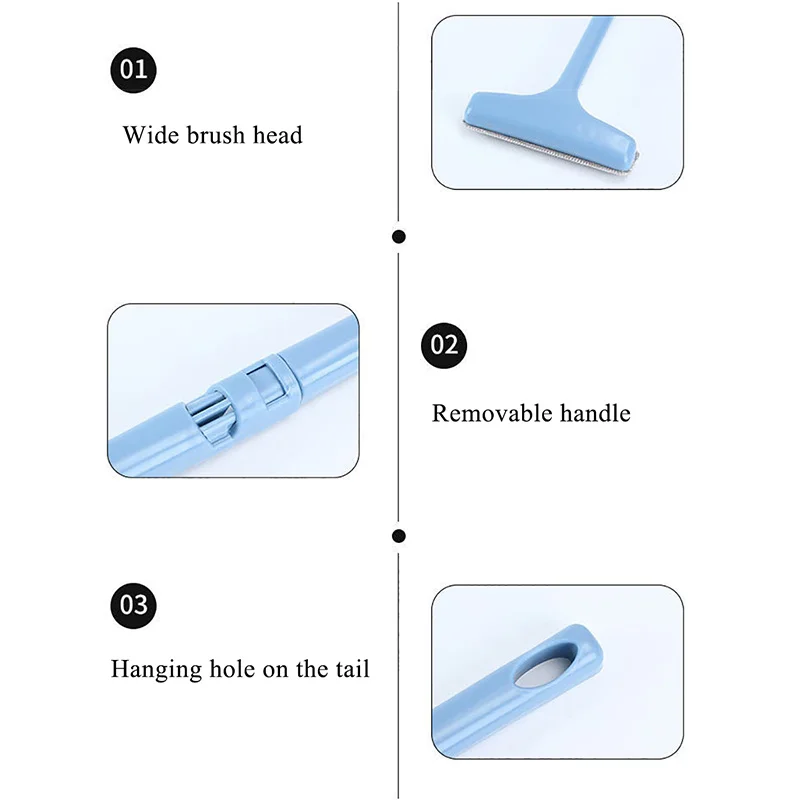 01

Wide brush head

02

Removable handle

03

Hanging hole on the tail