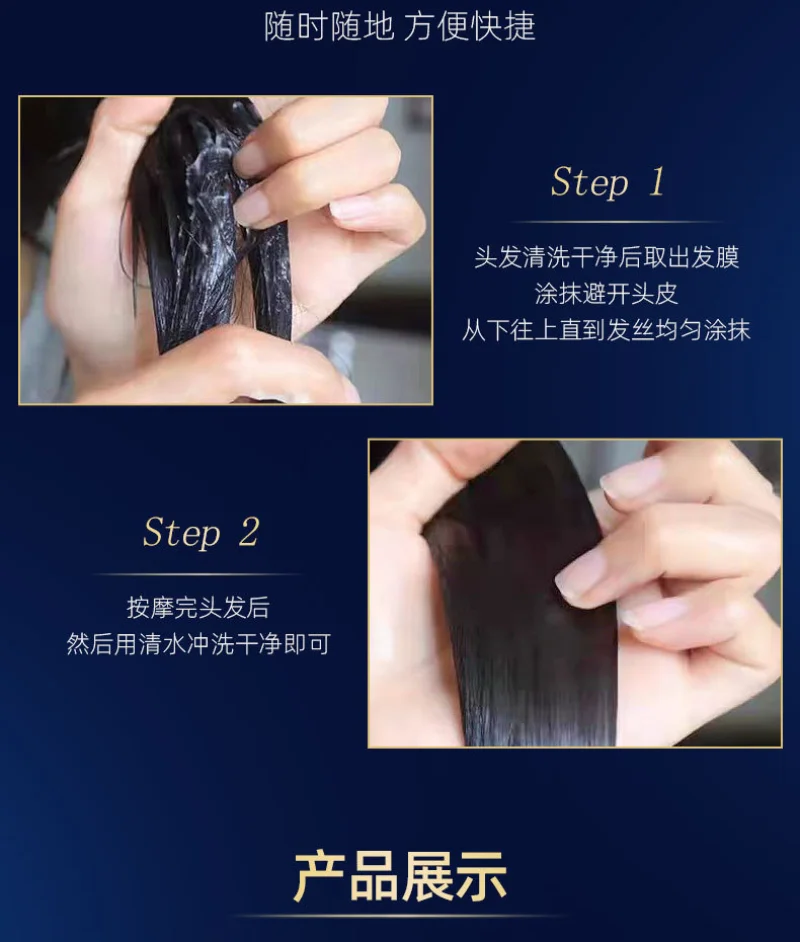 随时随地 方便快捷

Step 1

头发清洗干净后取出发膜
涂抹避开头皮
从下往上直到发丝均匀涂抹

Step 2

按摩完头发后
然后用清水冲洗干净即可

产品展示