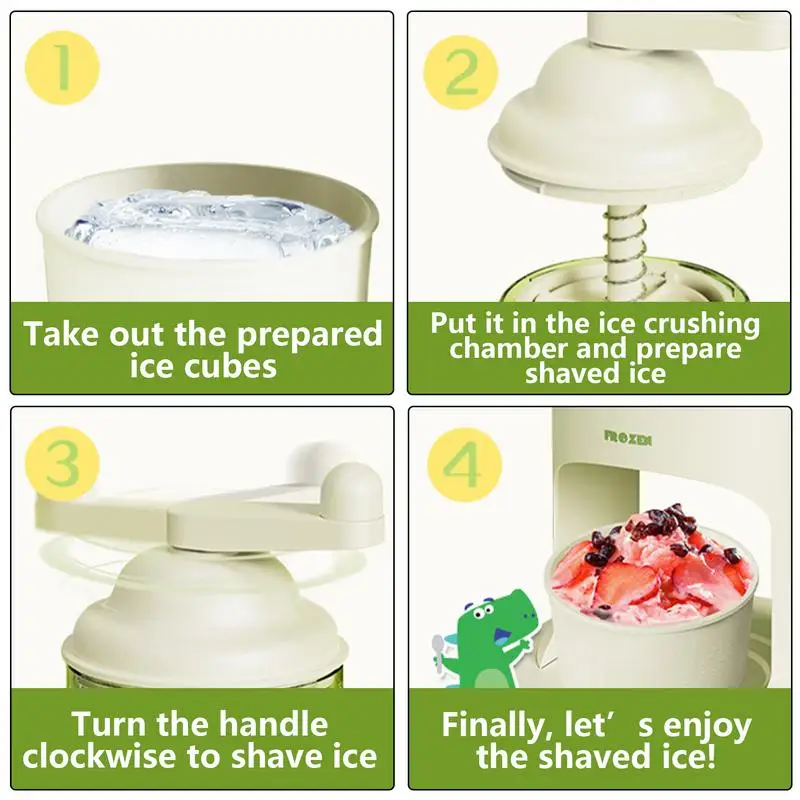 1

Take out the prepared ice cubes

2

Put it in the ice crushing chamber and prepare shaved ice

3

Turn the handle clockwise to shave ice

4

FROZEN

Finally, let’ s enjoy the shaved ice!