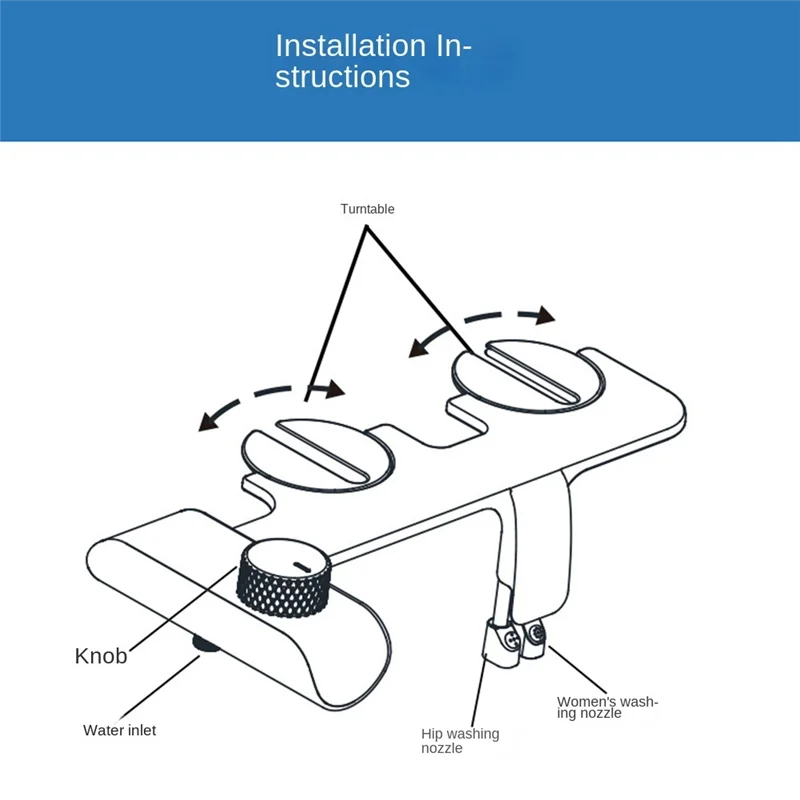 Installation Instructions

Turntable

Knob

Water inlet

Hip washing nozzle

Women's washing nozzle