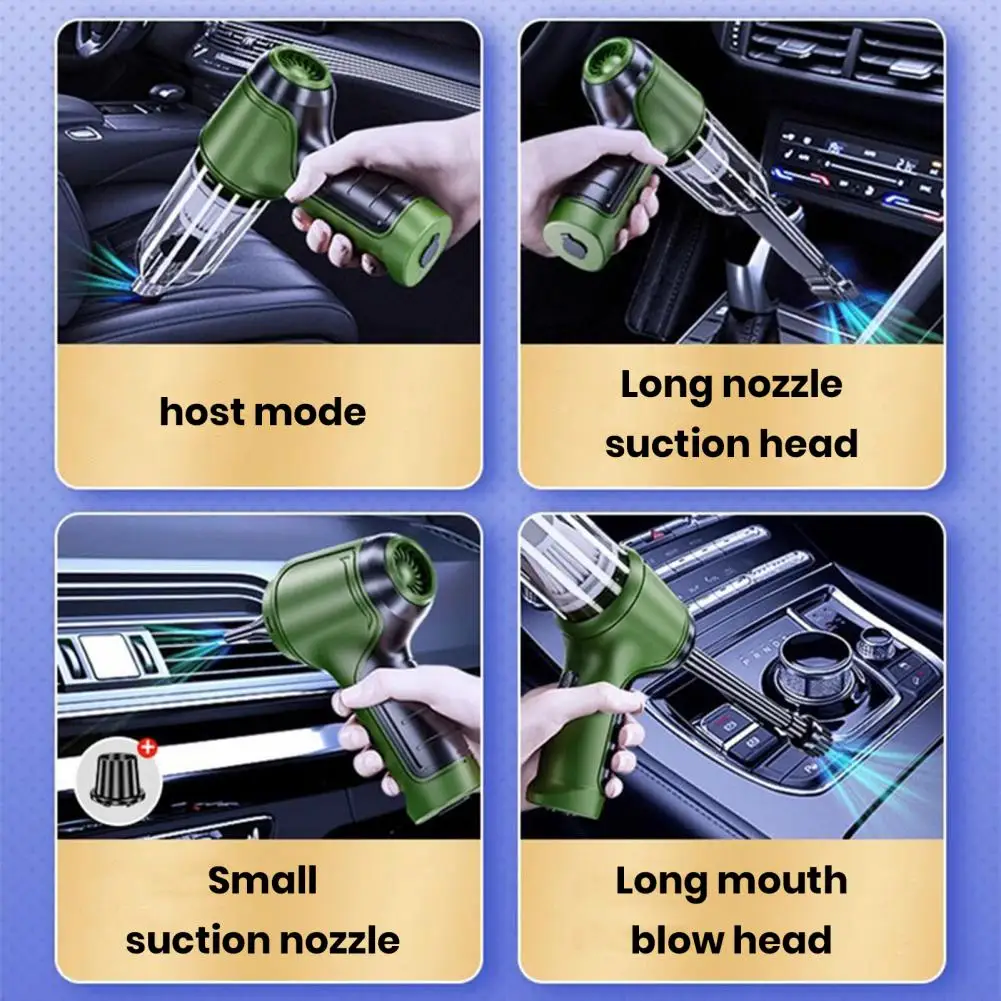 host mode

Long nozzle suction head

Small suction nozzle

Long mouth blow head