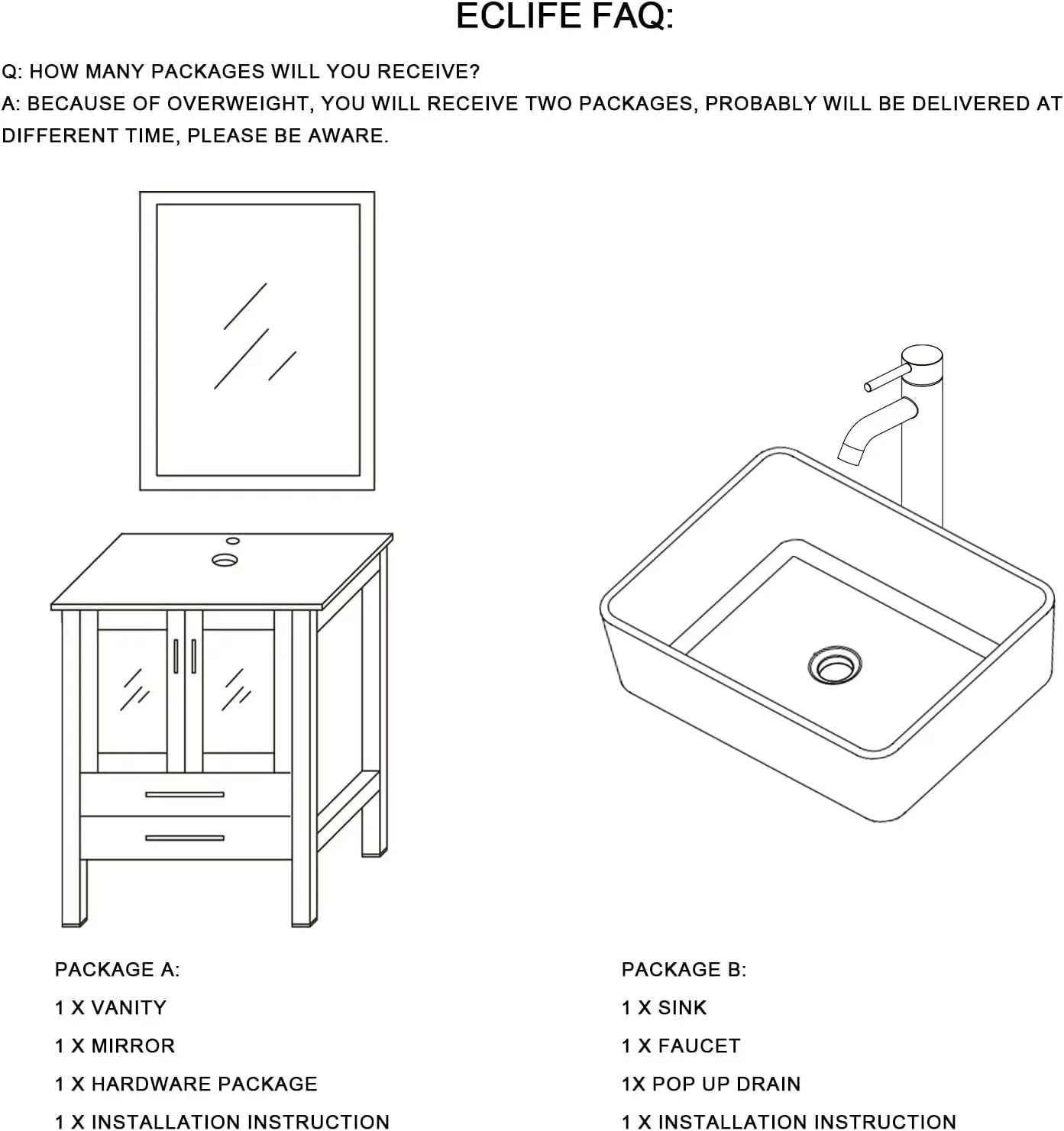 ECLIFE FAQ:

Q: HOW MANY PACKAGES WILL YOU RECEIVE?
A: BECAUSE OF OVERWEIGHT, YOU WILL RECEIVE TWO PACKAGES, PROBABLY WILL BE DELIVERED AT DIFFERENT TIME, PLEASE BE AWARE.

PACKAGE A:
1 X VANITY
1 X MIRROR
1 X HARDWARE PACKAGE
1 X INSTALLATION INSTRUCTION

PACKAGE B:
1 X SINK
1 X FAUCET
1X POP UP DRAIN
1 X INSTALLATION INSTRUCTION