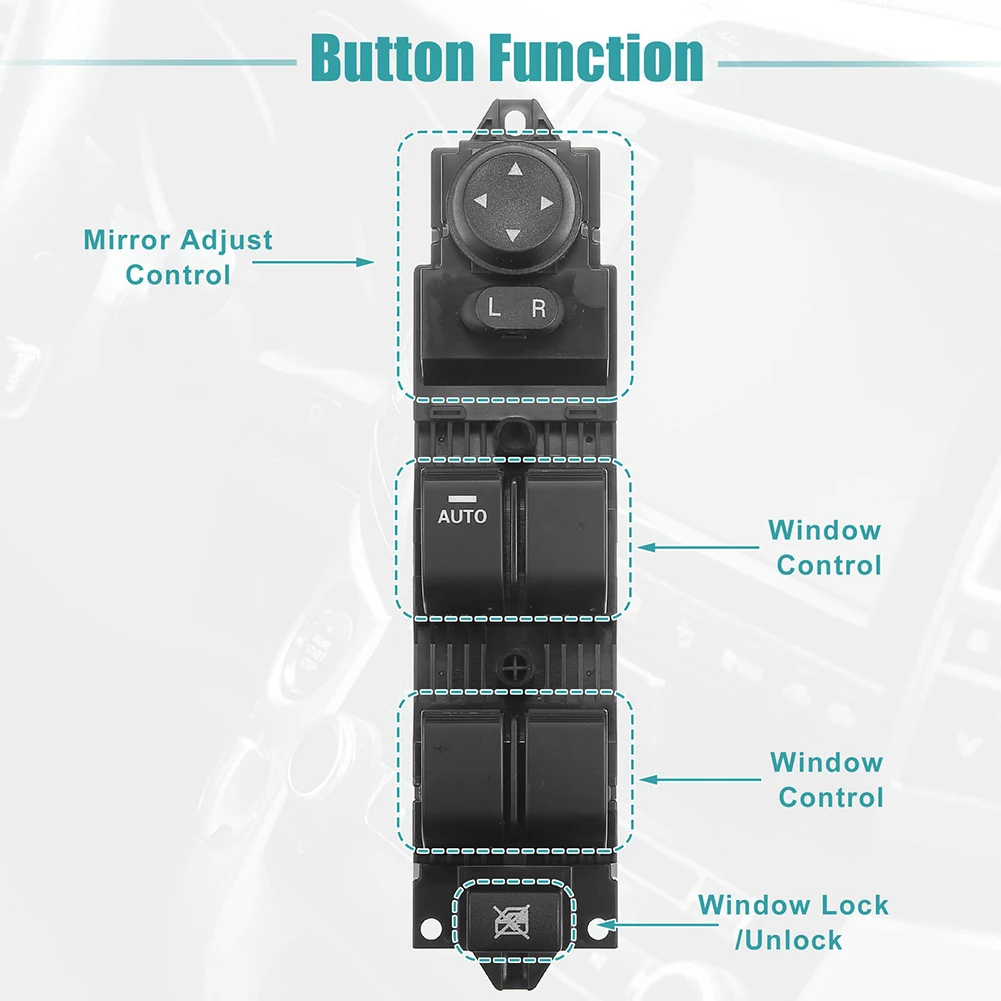 Button Function

Mirror Adjust Control

L R

AUTO

Window Control

Window Control

Window Lock /Unlock