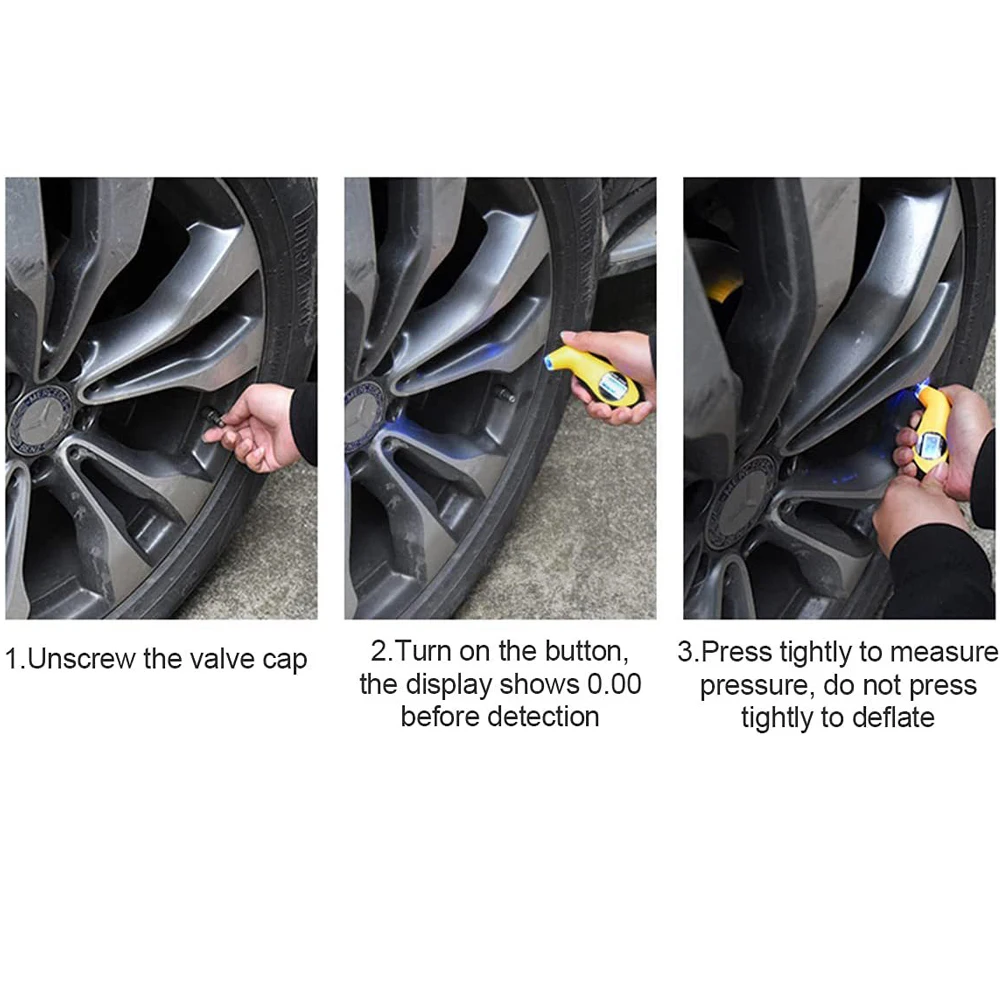 1.Unscrew the valve cap

2.Turn on the button, the display shows 0.00 before detection

3.Press tightly to measure pressure, do not press tightly to deflate