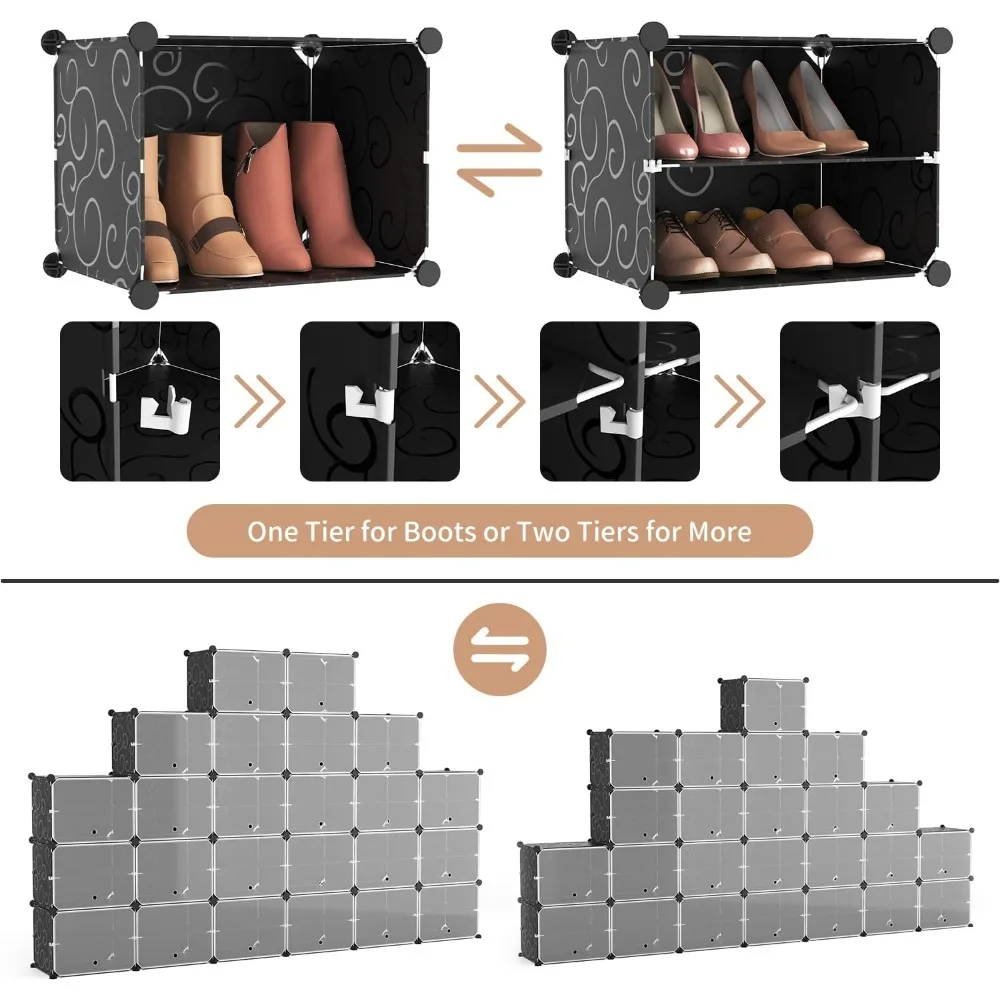 One Tier for Boots or Two Tiers for More