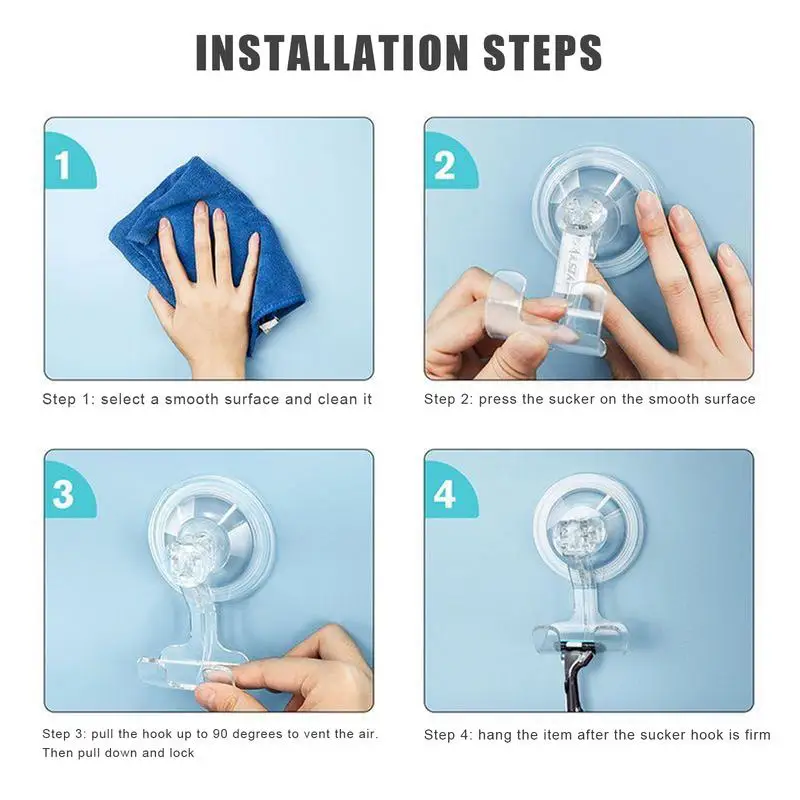 INSTALLATION STEPS

1

Step 1: select a smooth surface and clean it

2

Step 2: press the sucker on the smooth surface

3

Step 3: pull the hook up to 90 degrees to vent the air. Then pull down and lock

4

Step 4: hang the item after the sucker hook is firm