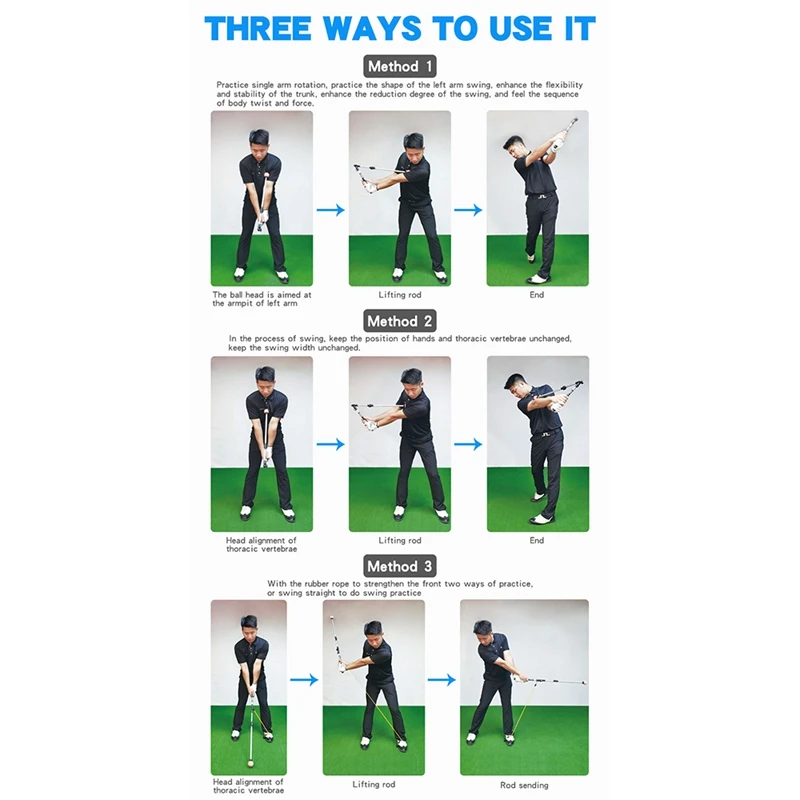 THREE WAYS TO USE IT

Method 1

Practice single arm rotation, practice the shape of the left arm swing, enhance the flexibility and stability of the trunk, enhance the reduction degree of the swing, and feel the sequence of body twist and force.

The ball head is aimed at the armpit of left arm

Lifting rod

End

Method 2

In the process of swing, keep the position of hands and thoracic vertebrae unchanged, keep the swing width unchanged.

Head alignment of thoracic vertebrae

Lifting rod

End

Method 3

With the rubber rope to strengthen the front two ways of practice, or swing straight to do swing practice

Head alignment of thoracic vertebrae

Lifting rod

Rod sending