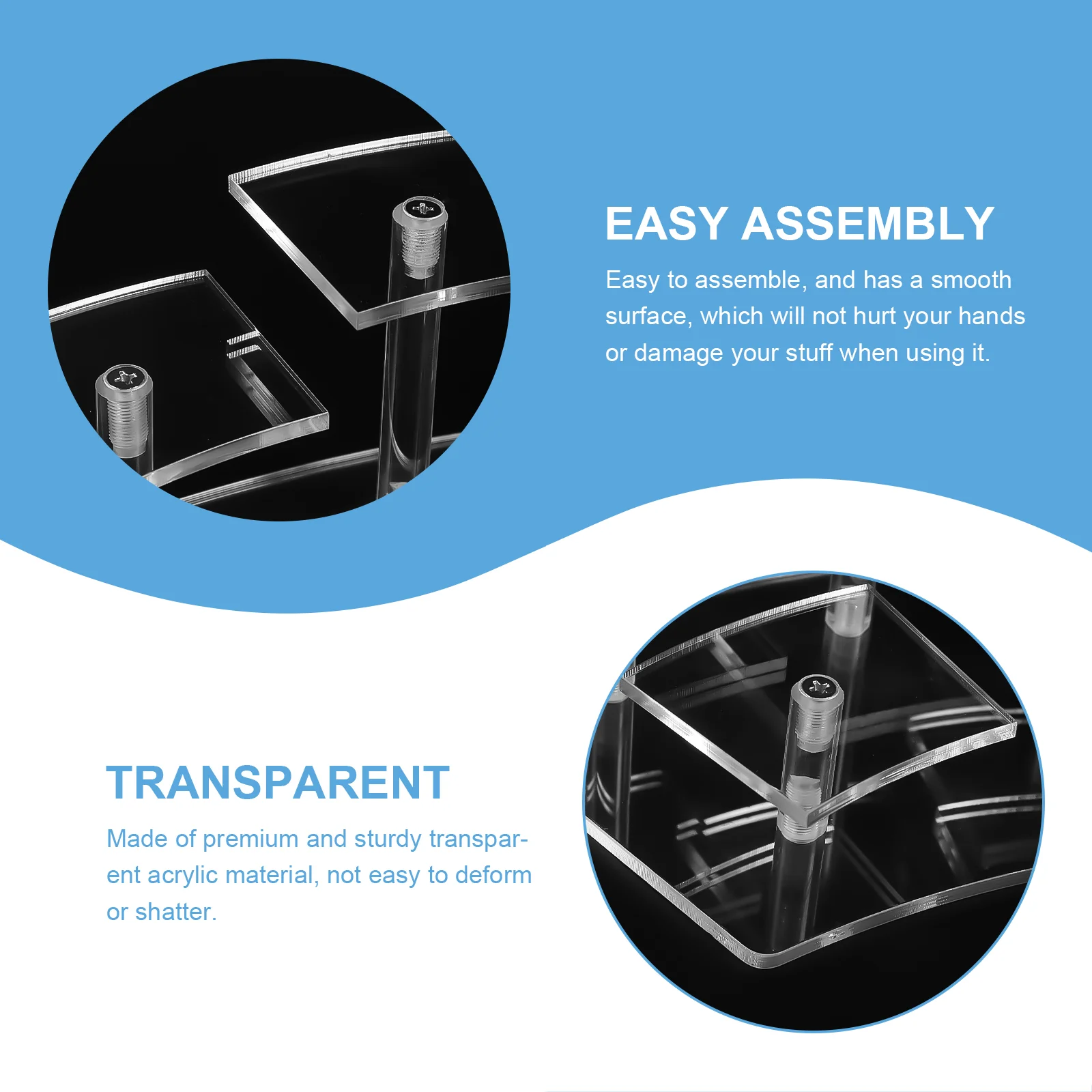 EASY ASSEMBLY

Easy to assemble, and has a smooth surface, which will not hurt your hands or damage your stuff when using it.

TRANSPARENT

Made of premium and sturdy transparent acrylic material, not easy to deform or shatter.