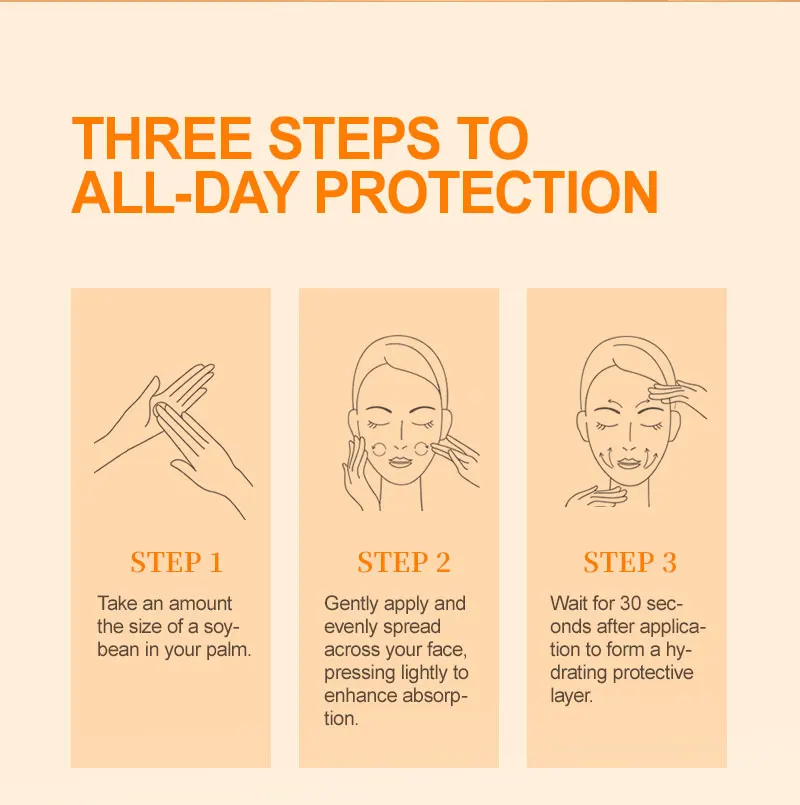 THREE STEPS TO ALL-DAY PROTECTION

STEP 1

Take an amount the size of a soybean in your palm.

STEP 2

Gently apply and evenly spread across your face, pressing lightly to enhance absorption.

STEP 3

Wait for 30 seconds after application to form a hydrating protective layer.