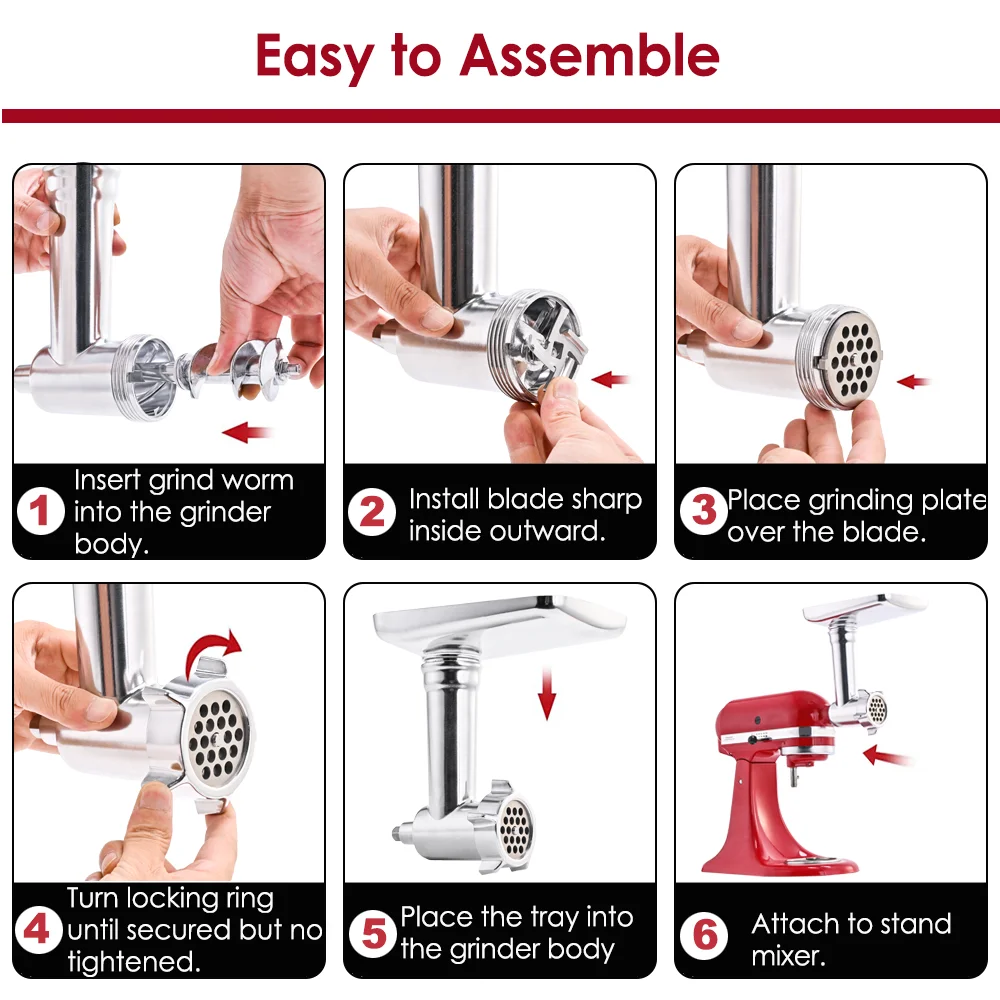 Easy to Assemble

1 Insert grind worm into the grinder body.

2 Install blade sharp inside outward.

3 Place grinding plate over the blade.

4 Turn locking ring until secured but no tightened.

5 Place the tray into the grinder body

6 Attach to stand mixer.