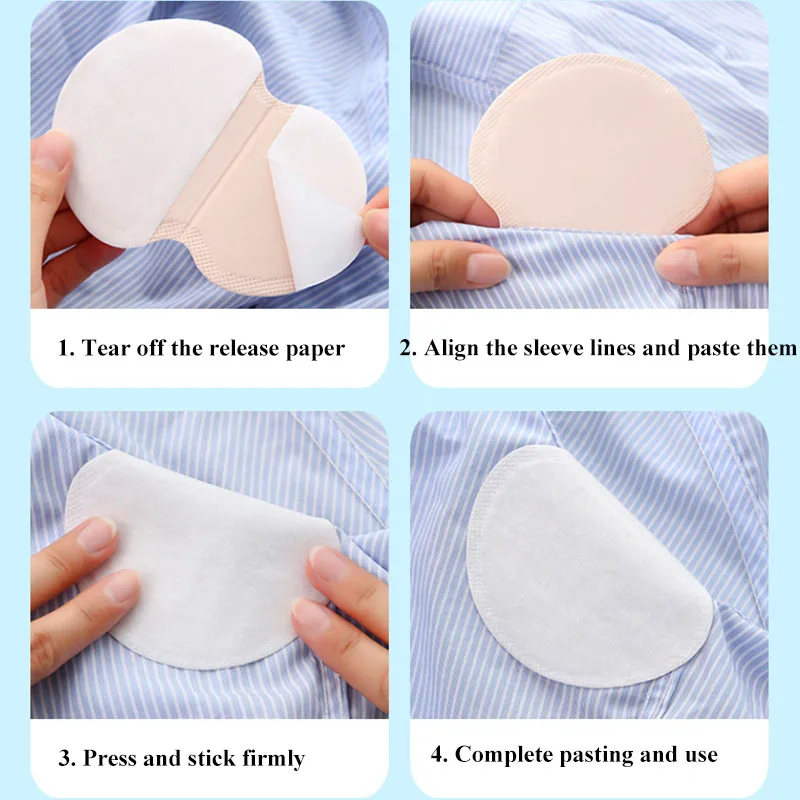 1. Tear off the release paper

2. Align the sleeve lines and paste them

3. Press and stick firmly

4. Complete pasting and use