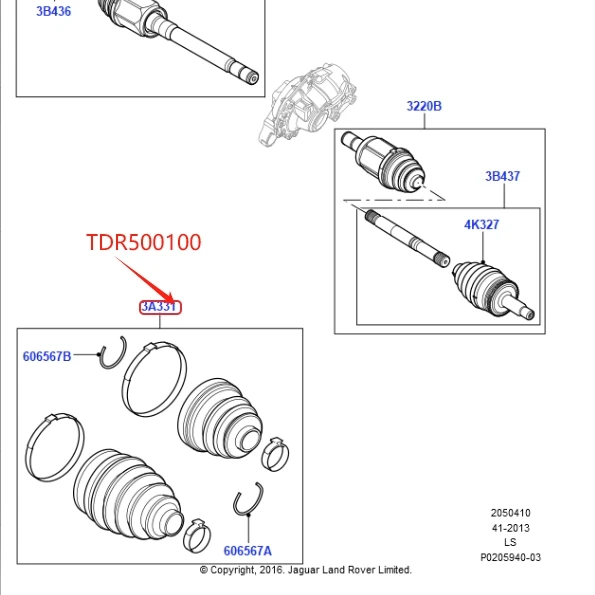 3B436

3220B

3B437

4K327

TDR500100

3A331

606567B

606567A

2050410
41-2013
LS
P0205940-03

© Copyright, 2016. Jaguar Land Rover Limited.