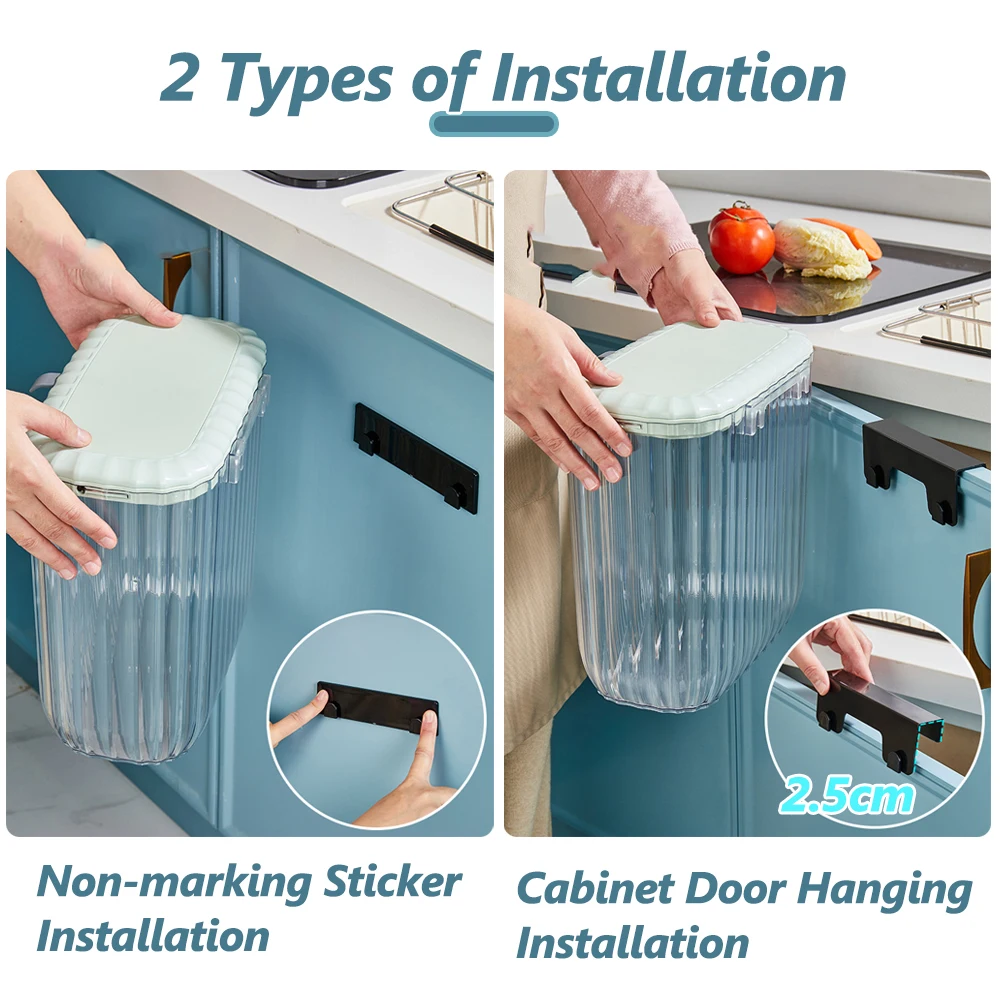 2 Types of Installation

2.5cm

Non-marking Sticker Installation

Cabinet Door Hanging Installation