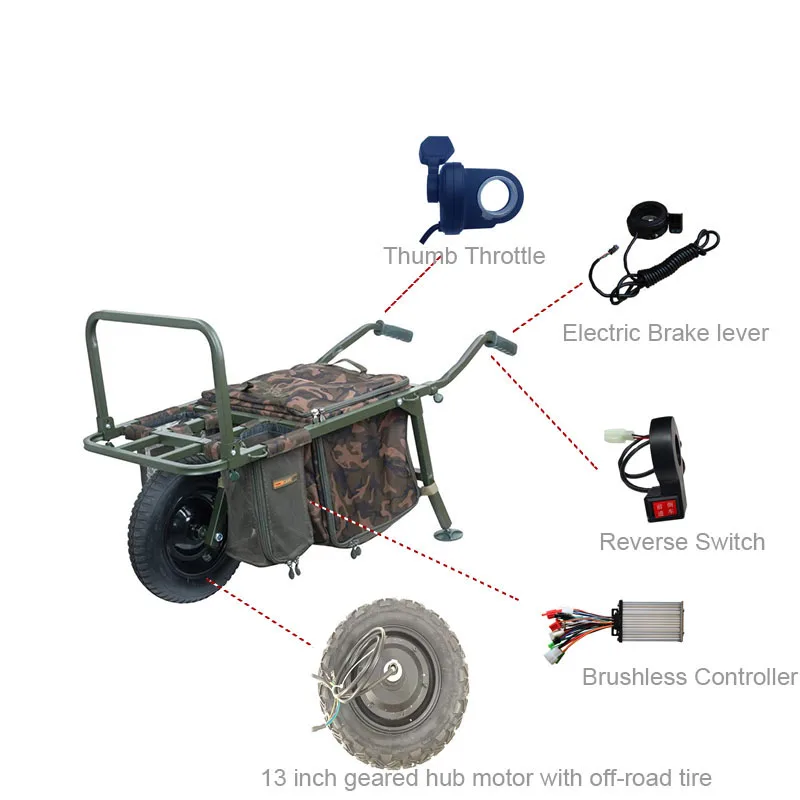 Thumb Throttle

Electric Brake lever

Reverse Switch

Brushless Controller

13 inch geared hub motor with off-road tire