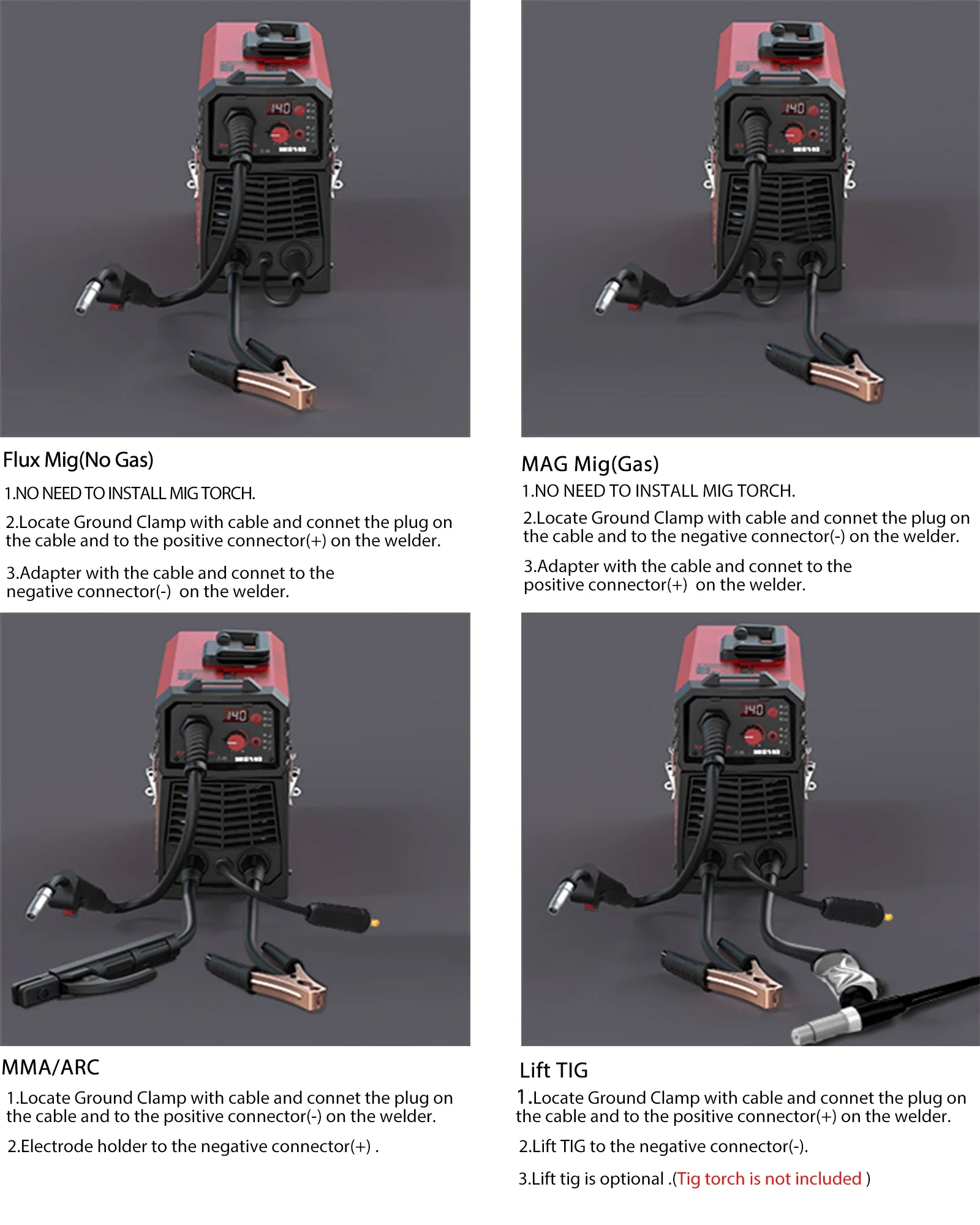 140

Flux Mig(No Gas)

1.NO NEED TO INSTALL MIG TORCH.

2.Locate Ground Clamp with cable and connet the plug on the cable and to the positive connector(+) on the welder.

3.Adapter with the cable and connet to the negative connector(-) on the welder.

140

MAG Mig(Gas)

1.NO NEED TO INSTALL MIG TORCH.

2.Locate Ground Clamp with cable and connet the plug on the cable and to the negative connector(-) on the welder.

3.Adapter with the cable and connet to the positive connector(+) on the welder.

140

MMA/ARC

1.Locate Ground Clamp with cable and connet the plug on the cable and to the positive connector(-) on the welder.

2.Electrode holder to the negative connector(+) .

140

Lift TIG

1.Locate Ground Clamp with cable and connet the plug on the cable and to the positive connector(+) on the welder.

2.Lift TIG to the negative connector(-).

3.Lift tig is optional .(Tig torch is not included )