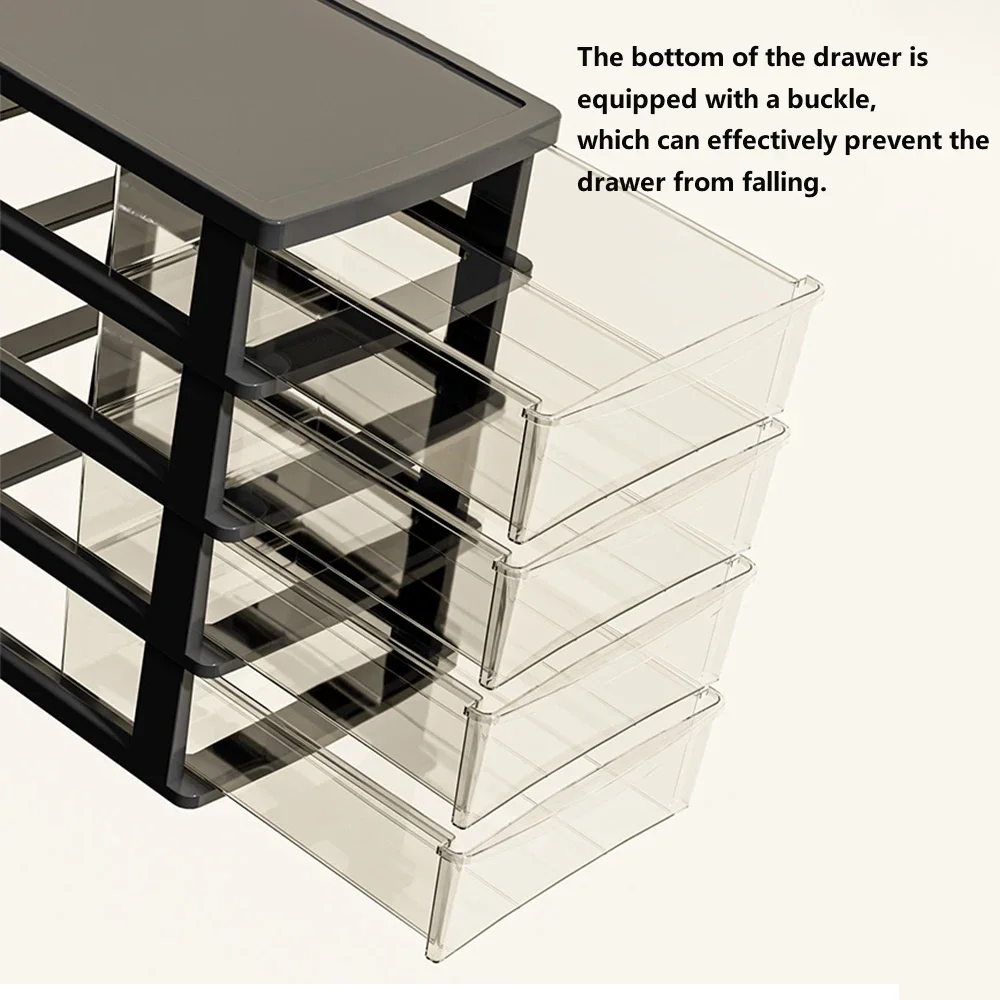 The bottom of the drawer is equipped with a buckle,
which can effectively prevent the drawer from falling.