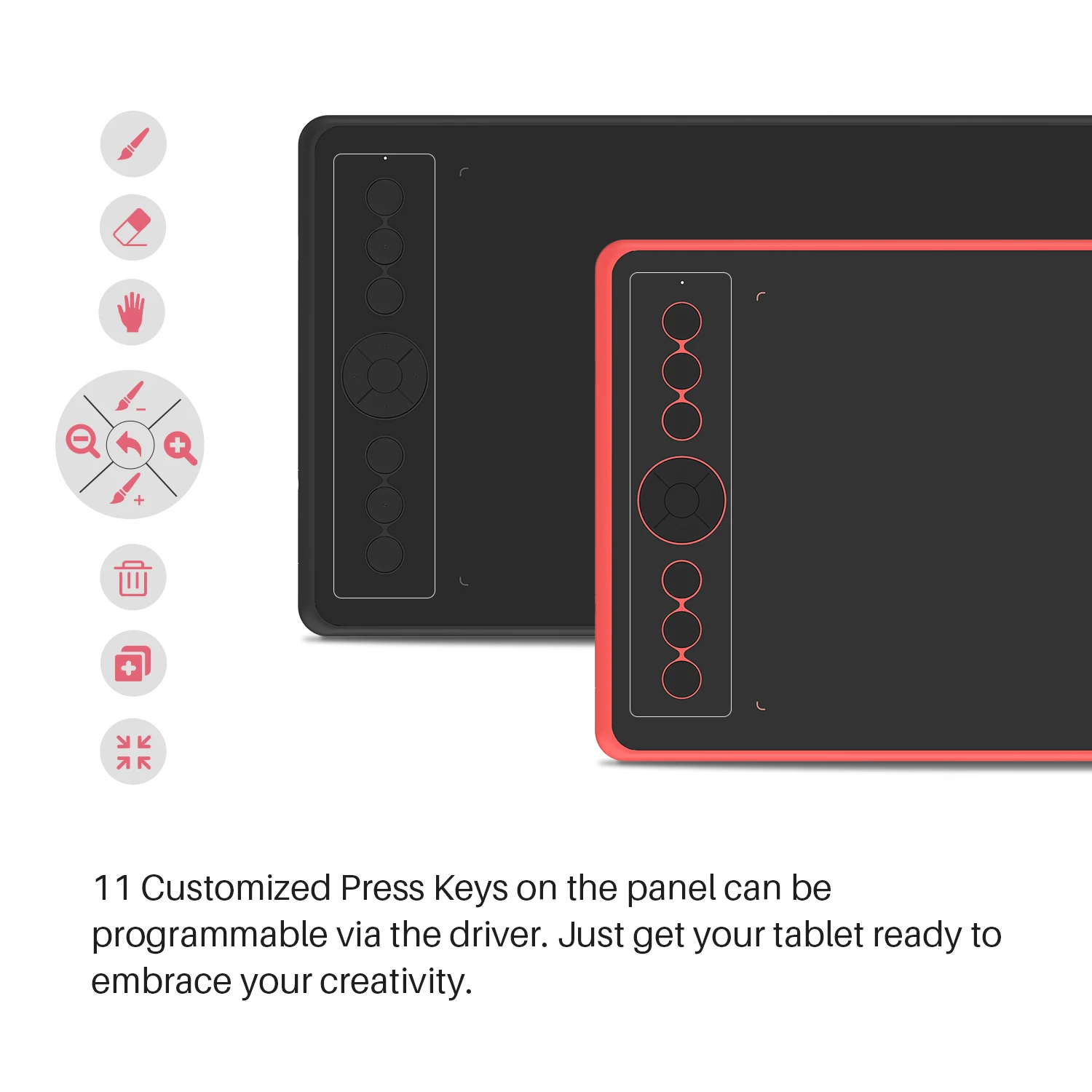 11 Customized Press Keys on the panel can be programmable via the driver. Just get your tablet ready to embrace your creativity.